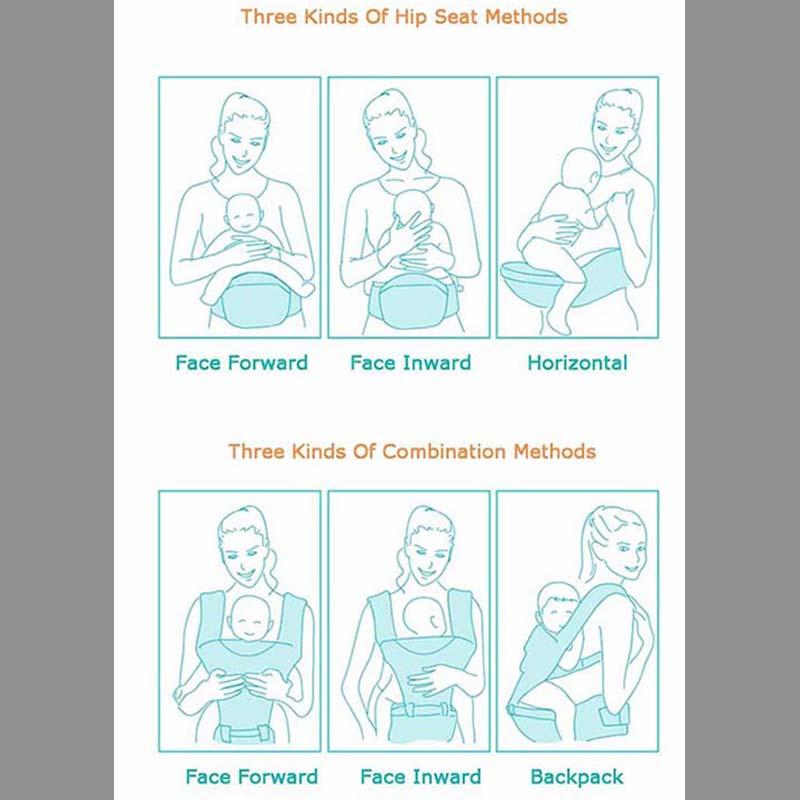 Three Kinds Of Hip Seat Methods

Face Forward

Face Inward

Horizontal

Three Kinds Of Combination Methods

Face Forward

Face Inward

Backpack