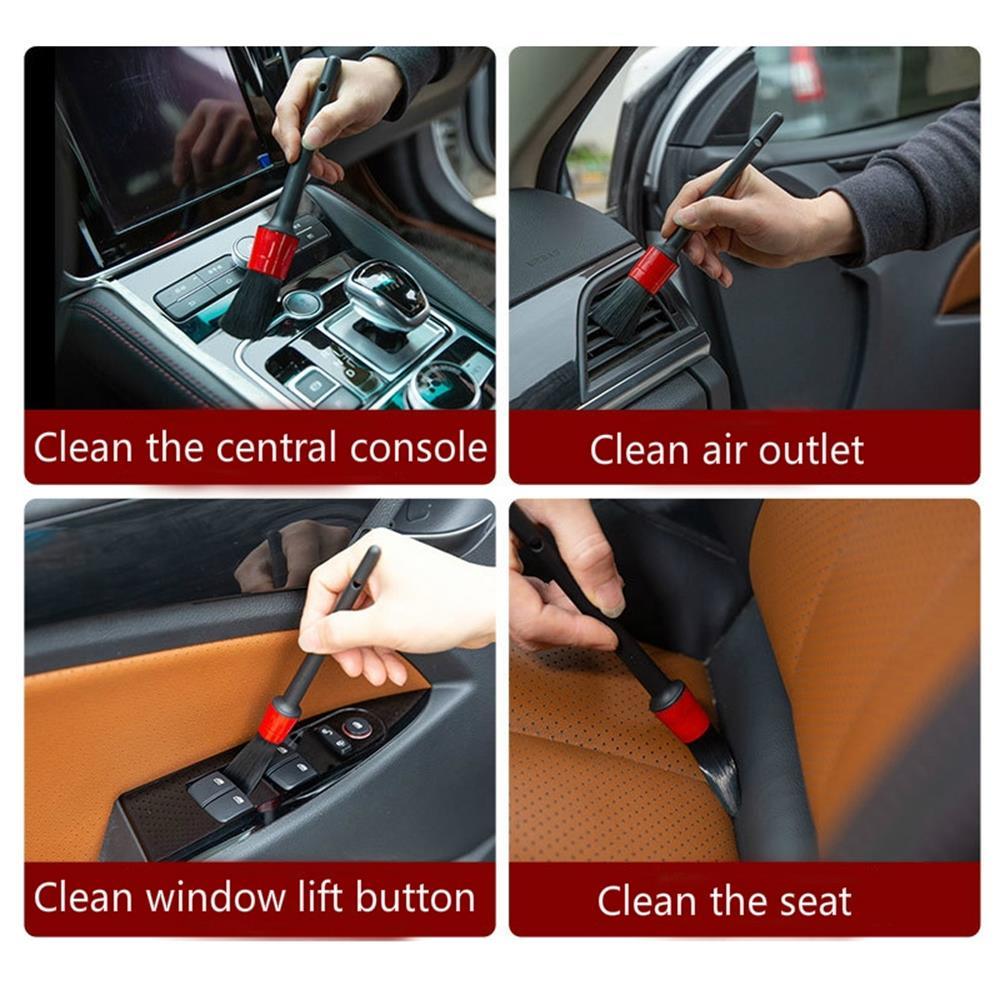 Clean the central console

Clean air outlet

Clean window lift button

Clean the seat