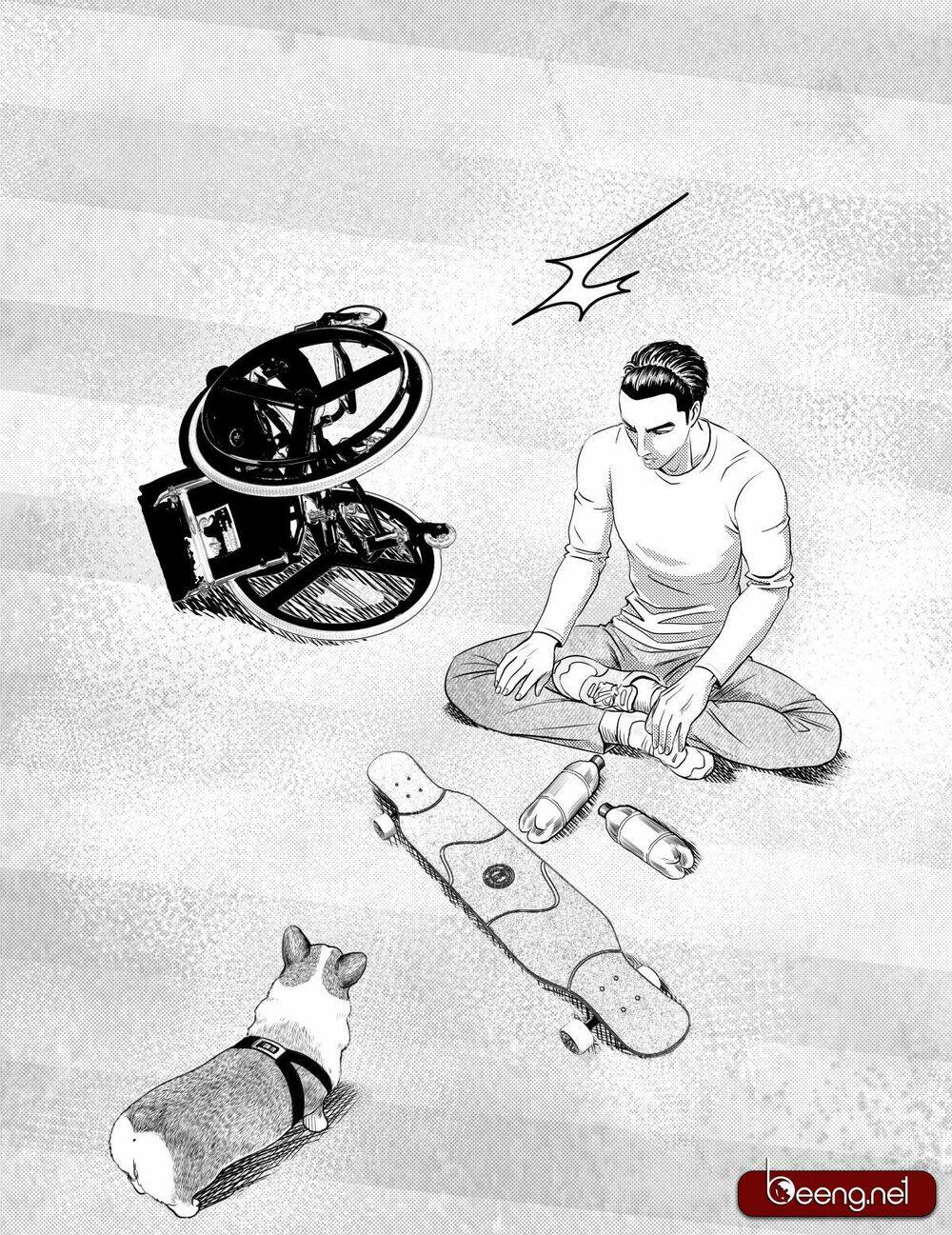 beeng.net