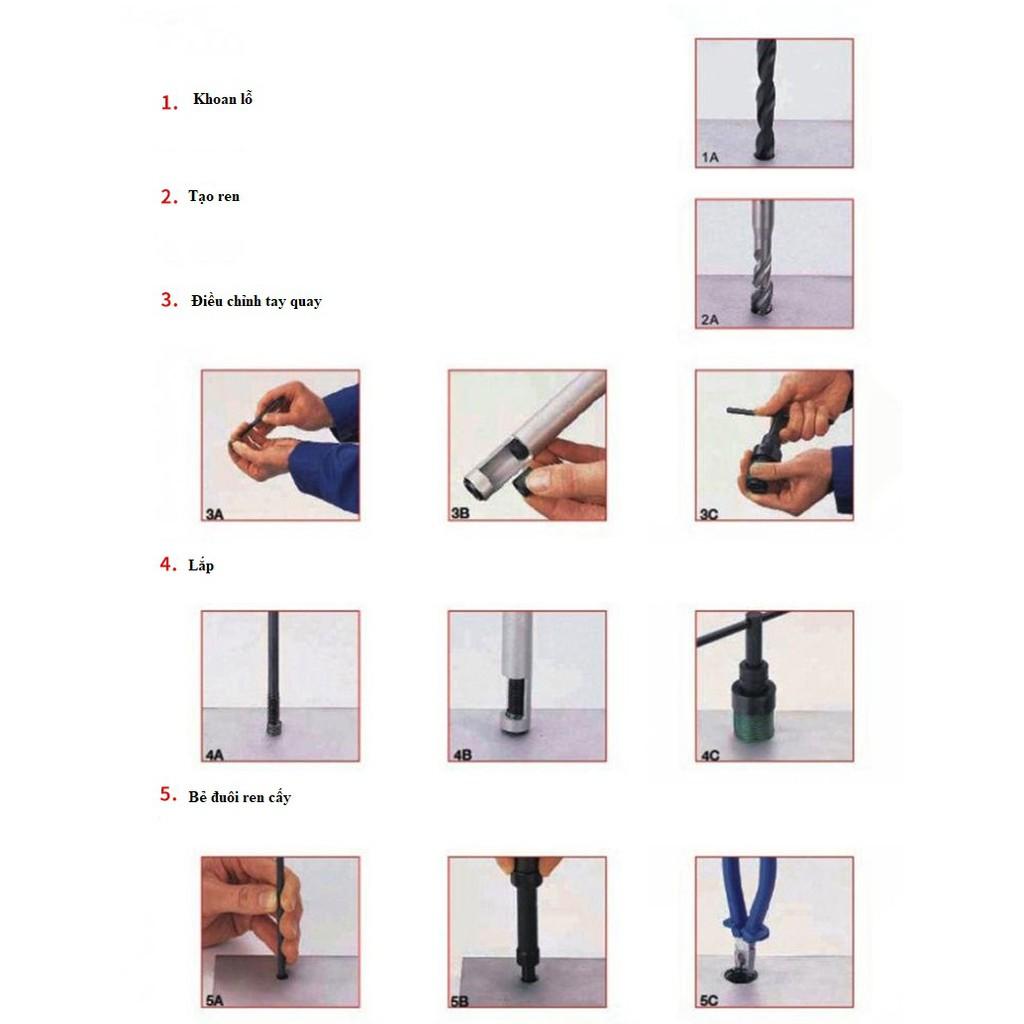 1. Khoan lỗ

1A

2. Tạo ren

2A

3. Điều chỉnh tay quay

3A

3B

3C

4. Lắp

4A

4B

4C

5. Bẻ đuôi ren cấy

5A

5B

5C