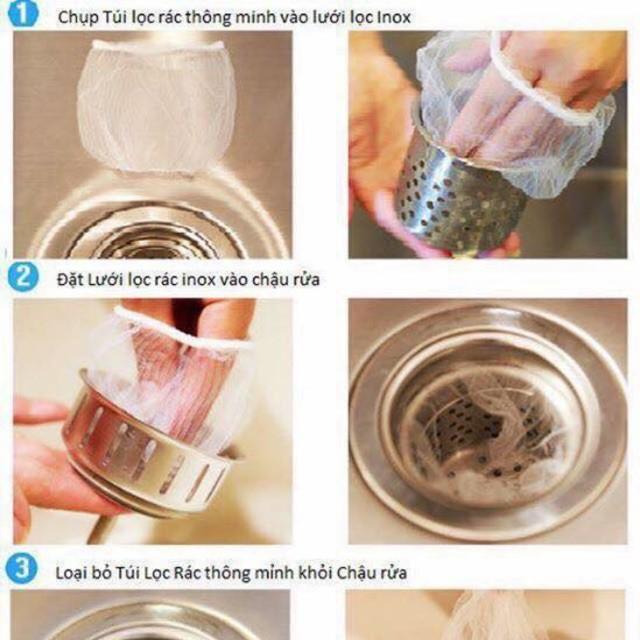 1 Chụp Túi lọc rác thông minh vào lưới lọc Inox

2 Đặt Lưới lọc rác inox vào chậu rửa

3 Loại bỏ Túi Lọc Rác thông minh khỏi Chậu rửa