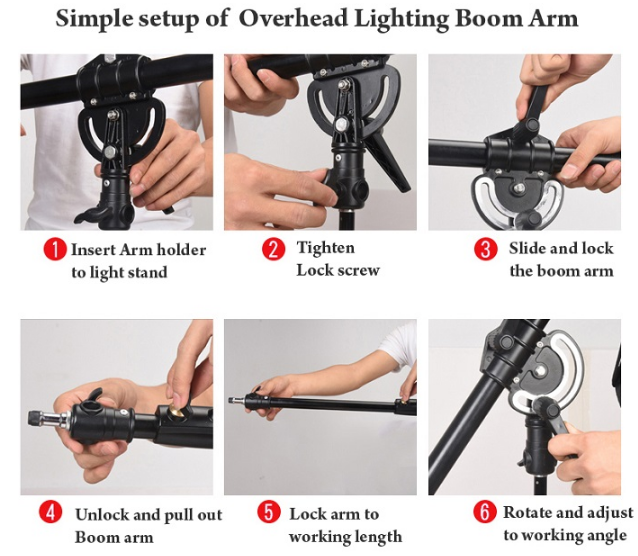 Simple setup of Overhead Lighting Boom Arm

1 Insert Arm holder to light stand

2 Tighten Lock screw

3 Slide and lock the boom arm

4 Unlock and pull out Boom arm

5 Lock arm to working length

6 Rotate and adjust to working angle