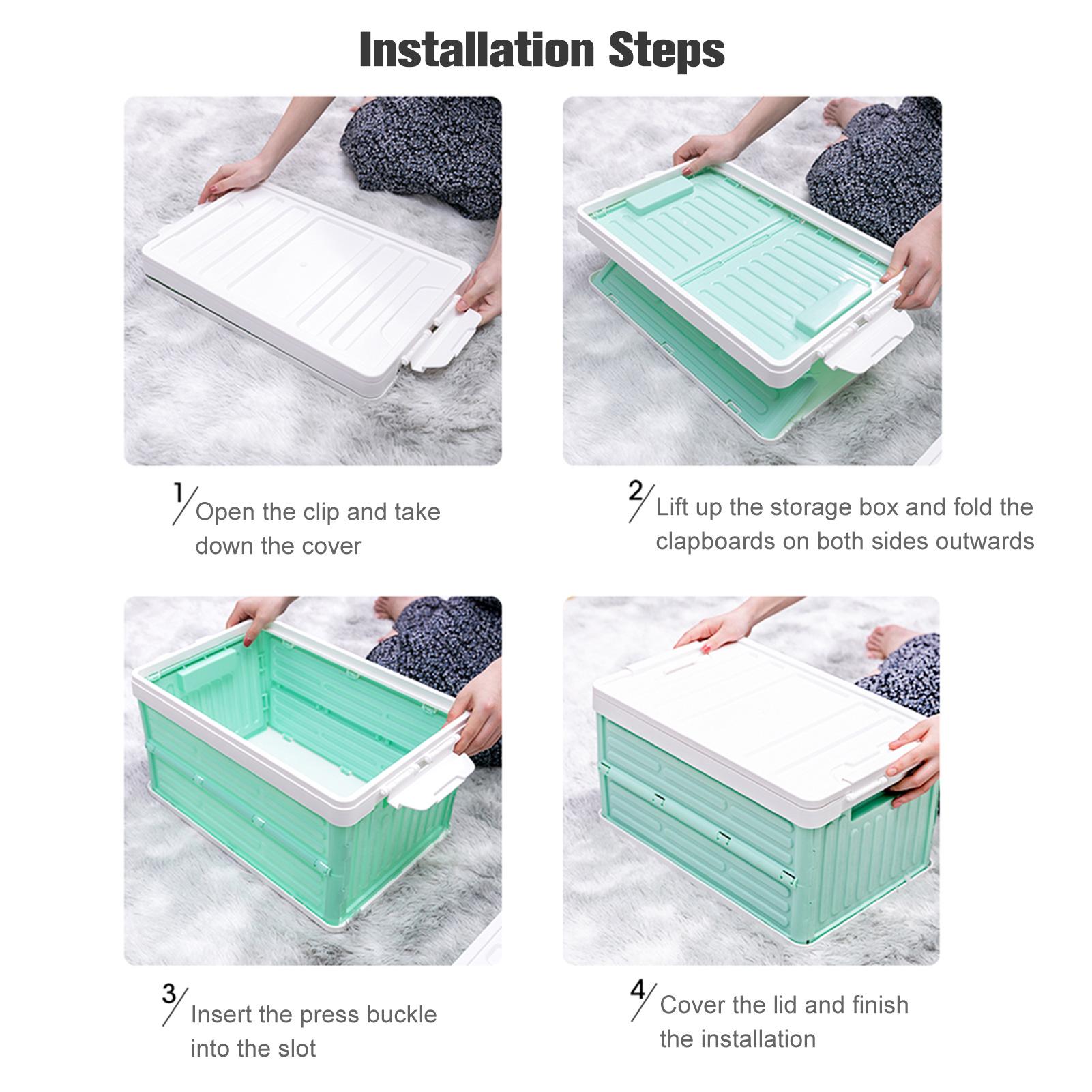 Installation Steps

1/ Open the clip and take down the cover

2/ Lift up the storage box and fold the clapboards on both sides outwards

3/ Insert the press buckle into the slot

4/ Cover the lid and finish the installation