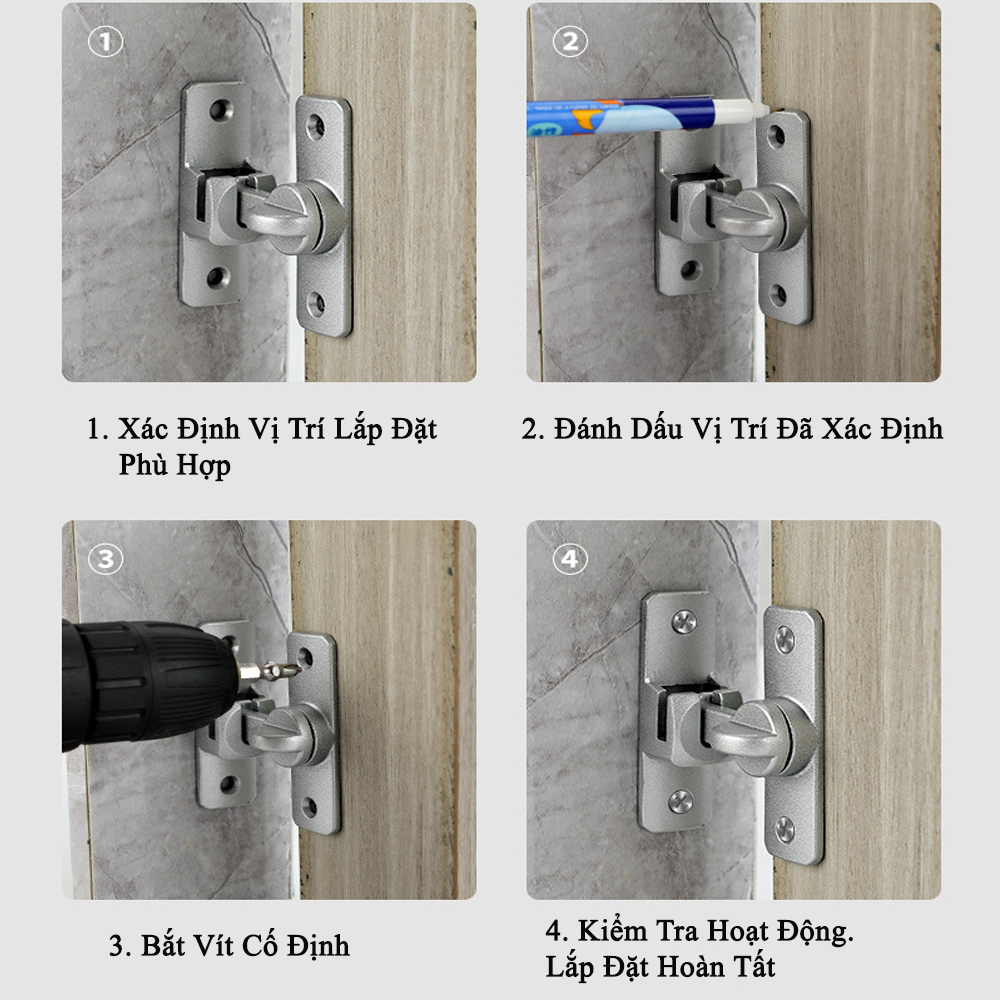 ①

1. Xác Định Vị Trí Lắp Đặt Phù Hợp

②

2. Đánh Dấu Vị Trí Đã Xác Định

③

3. Bắt Vít Cố Định

④

4. Kiểm Tra Hoạt Động. Lắp Đặt Hoàn Tất