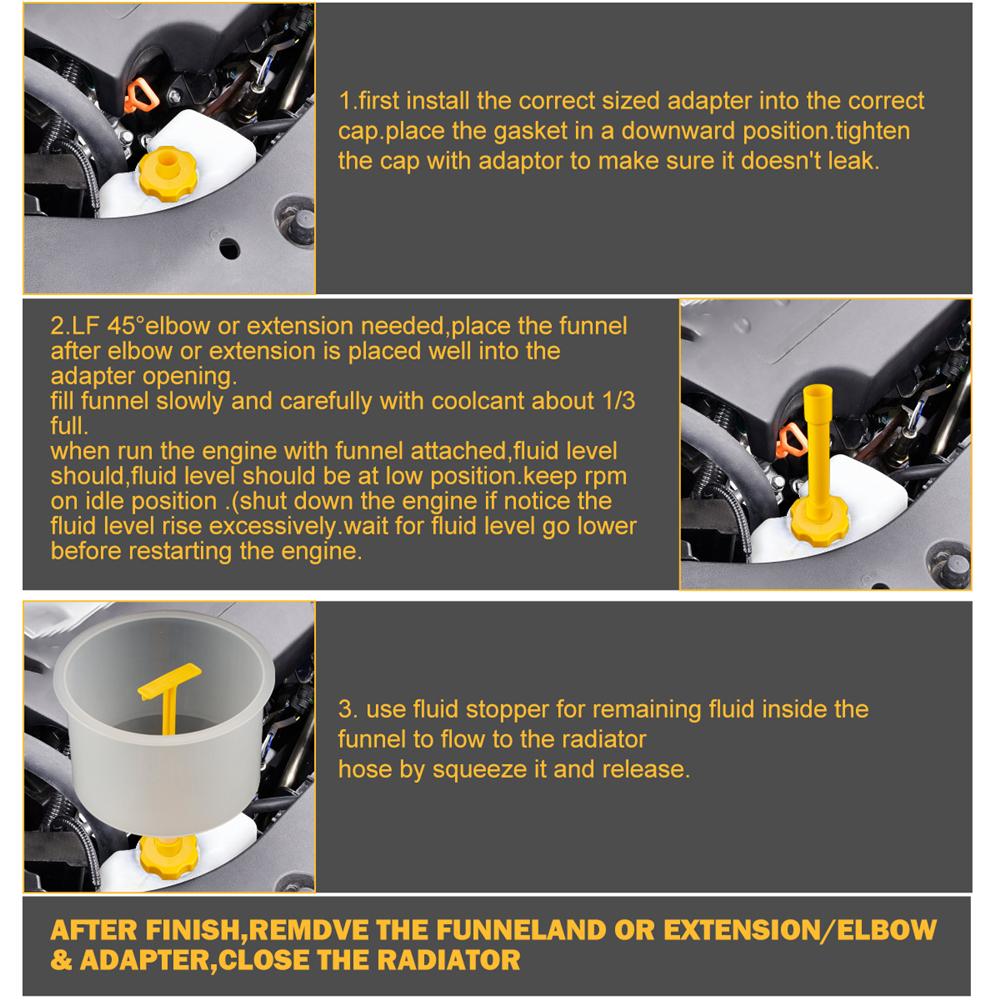 1.first install the correct sized adapter into the correct cap.place the gasket in a downward position.tighten the cap with adaptor to make sure it doesn't leak.

2.LF 45°elbow or extension needed,place the funnel after elbow or extension is placed well into the adapter opening.
fill funnel slowly and carefully with coolcant about 1/3 full.
when run the engine with funnel attached,fluid level should,fluid level should be at low position.keep rpm on idle position .(shut down the engine if notice the fluid level rise excessively.wait for fluid level go lower before restarting the engine.

3. use fluid stopper for remaining fluid inside the funnel to flow to the radiator
hose by squeeze it and release.

AFTER FINISH,REMDVE THE FUNNELAND OR EXTENSION/ELBOW & ADAPTER,CLOSE THE RADIATOR