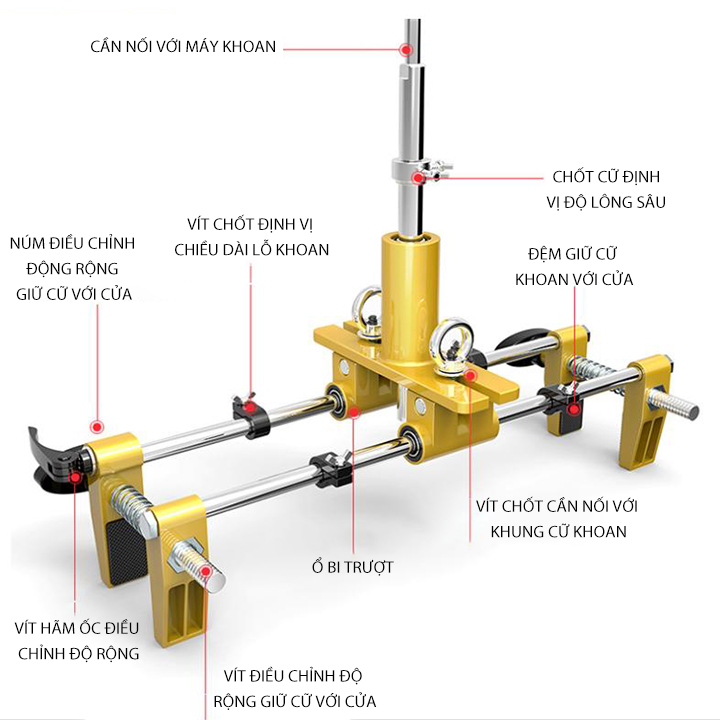 CẦN NỐI VỚI MÁY KHOAN

CHỐT CỮ ĐỊNH VỊ ĐỘ LÔNG SÂU

VÍT CHỐT ĐỊNH VỊ CHIỀU DÀI LỖ KHOAN

NÚM ĐIỀU CHỈNH ĐỘNG RỘNG GIỮ CỮ VỚI CỬA

ĐỆM GIỮ CỮ KHOAN VỚI CỬA

VÍT CHỐT CẦN NỐI VỚI KHUNG CỮ KHOAN

Ổ BI TRƯỢT

VÍT HÃM ỐC ĐIỀU CHỈNH ĐỘ RỘNG

VÍT ĐIỀU CHỈNH ĐỘ RỘNG GIỮ CỮ VỚI CỬA