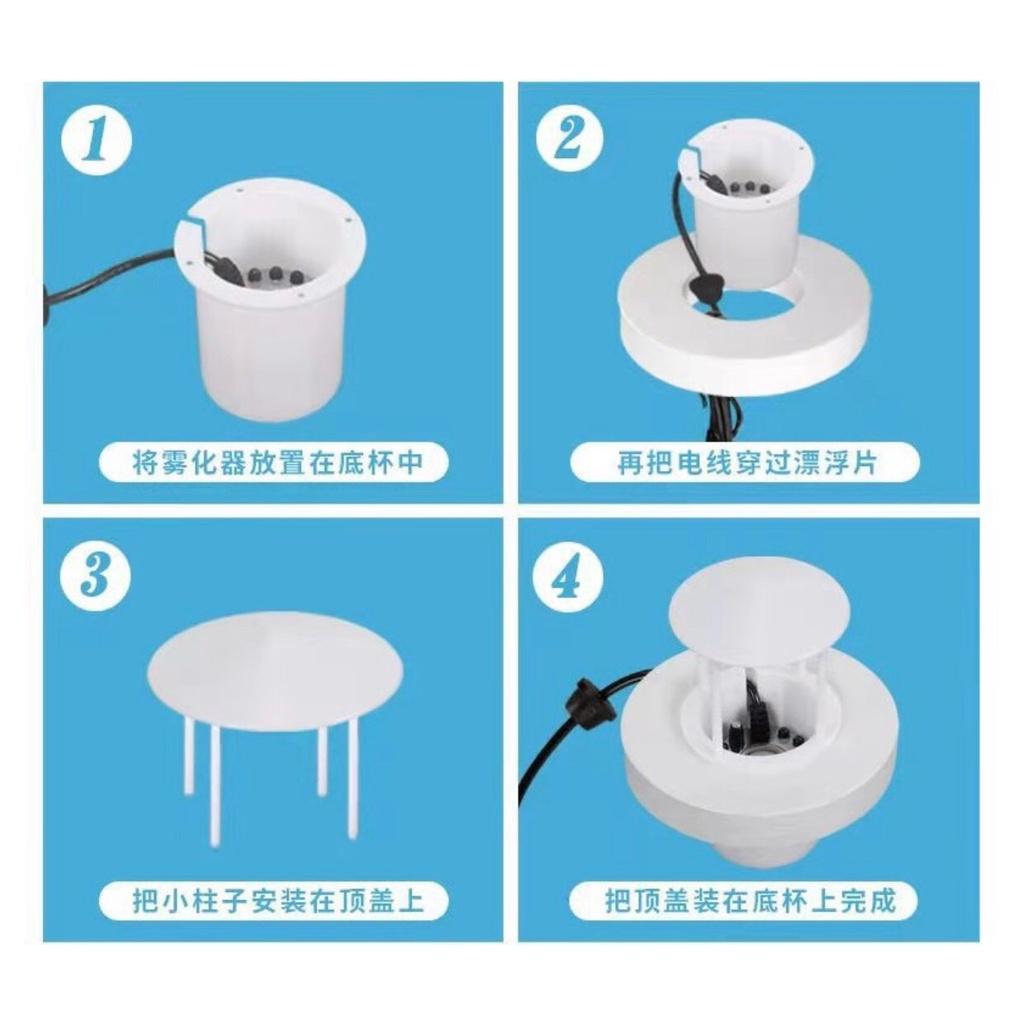 1

将雾化器放置在底杯中

2

再把电线穿过漂浮片

3

把小柱子安装在顶盖上

4

把顶盖装在底杯上完成