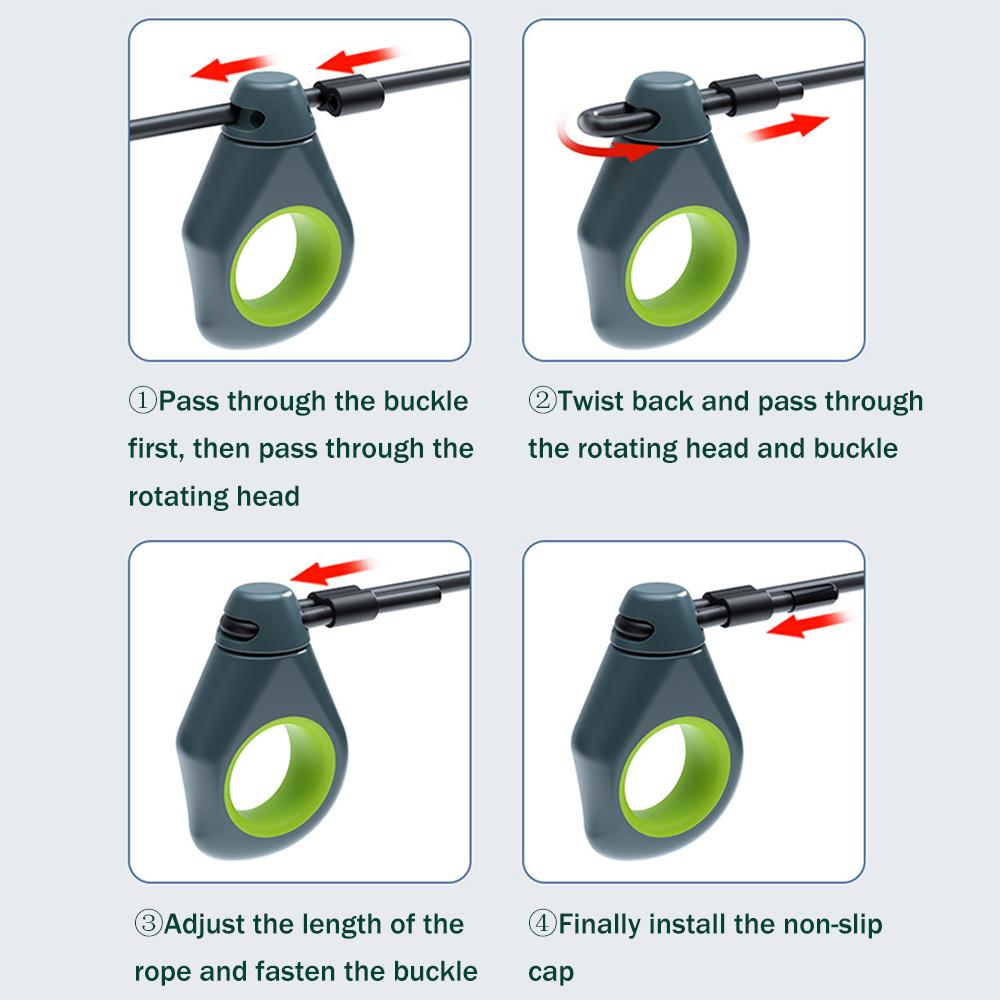 ①Pass through the buckle first, then pass through the rotating head

②Twist back and pass through the rotating head and buckle

③Adjust the length of the rope and fasten the buckle

④Finally install the non-slip cap