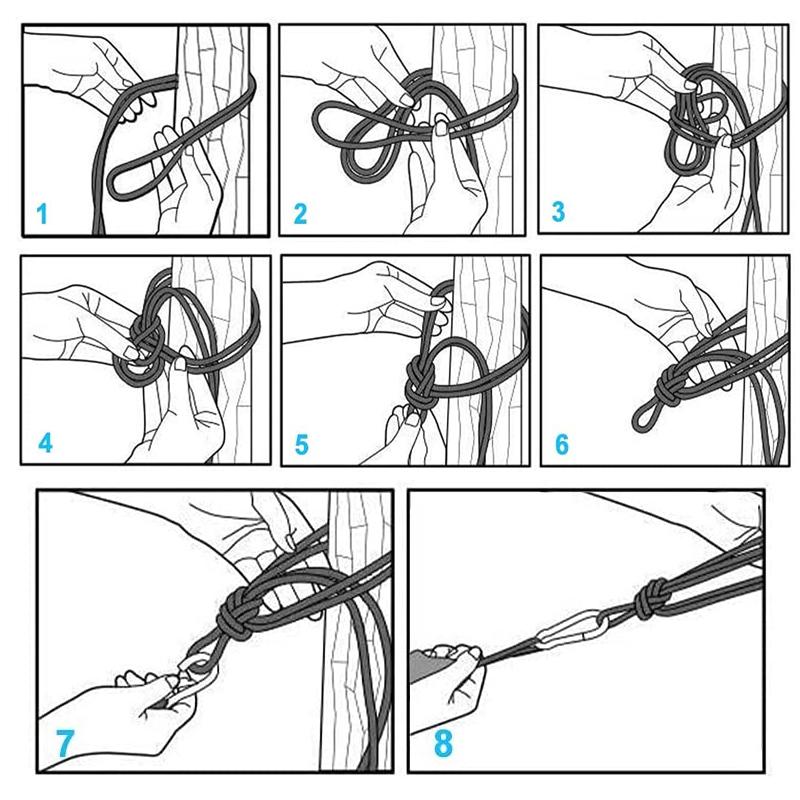 1
2
3
4
5
6
7
8