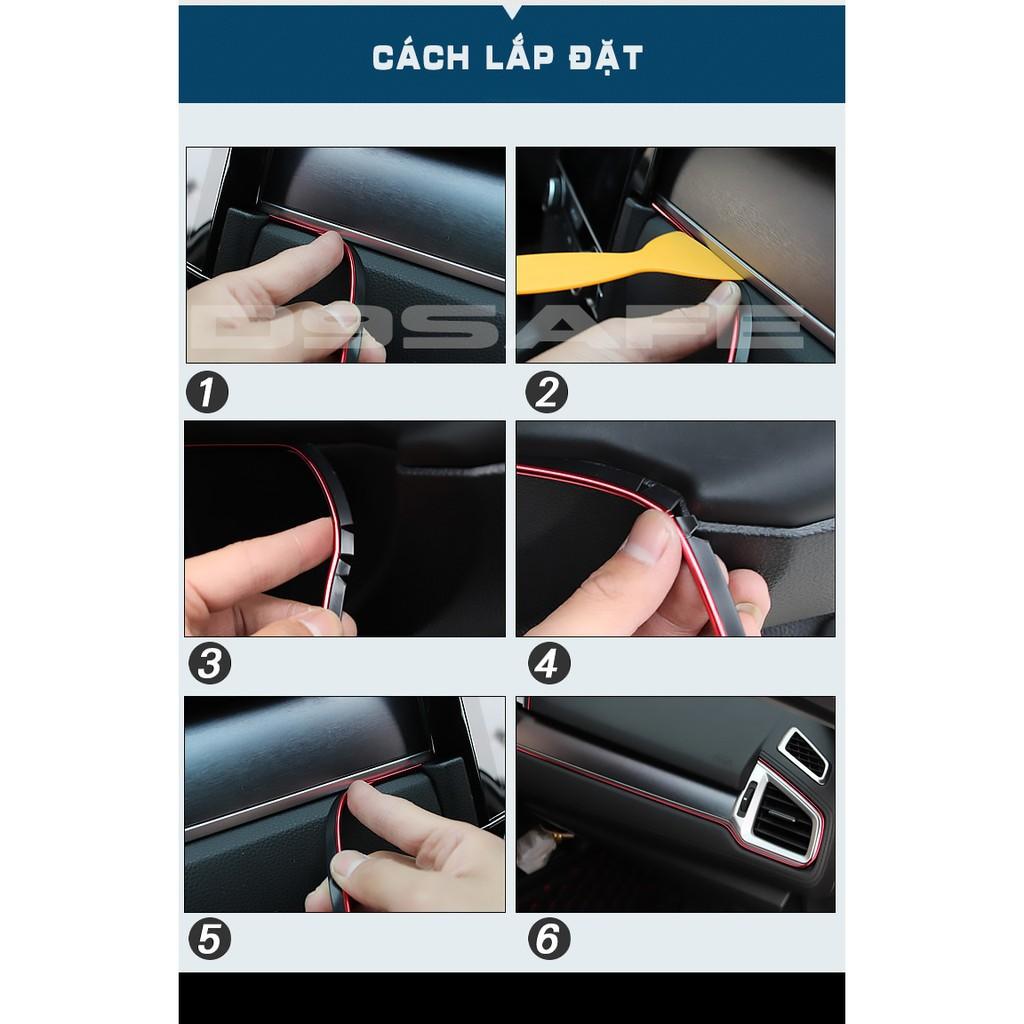 CÁCH LẮP ĐẶT

D9SAFE

1

2

3

4

5

6