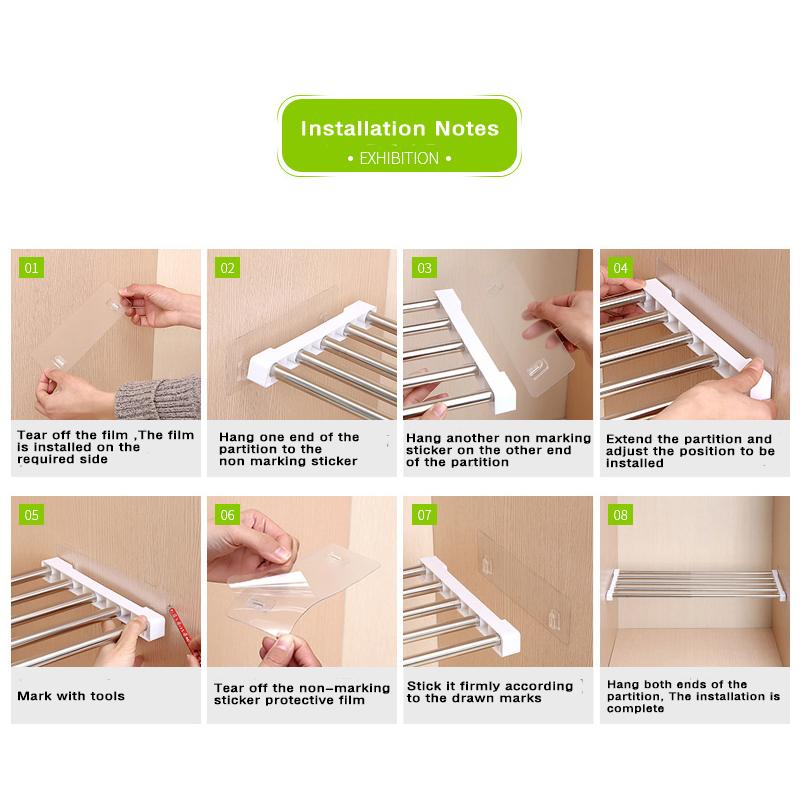 Installation Notes
• EXHIBITION •

01
Tear off the film ,The film is installed on the required side

02
Hang one end of the partition to the non marking sticker

03
Hang another non marking sticker on the other end of the partition

04
Extend the partition and adjust the position to be installed

05
Mark with tools

06
Tear off the non-marking sticker protective film

07
Stick it firmly according to the drawn marks

08
Hang both ends of the partition, The installation is complete