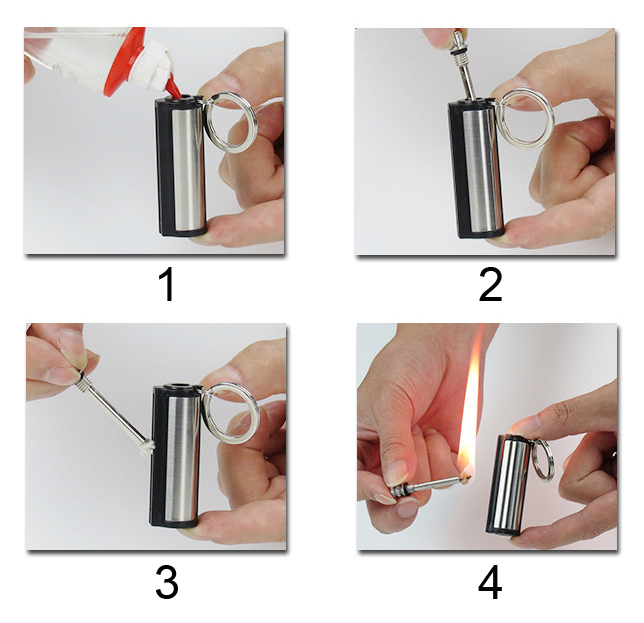 1

2

3

4