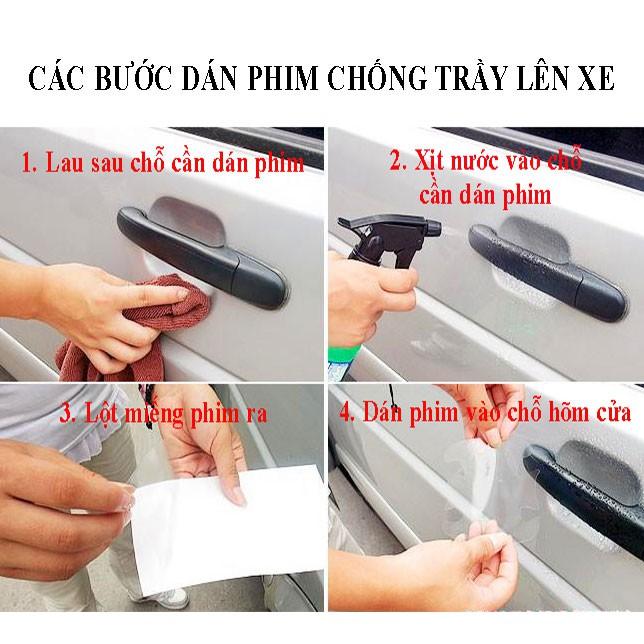 CÁC BƯỚC DÁN PHIM CHỐNG TRẦY LÊN XE

1. Lau sau chỗ cần dán phim

2. Xịt nước vào chỗ cần dán phim

3. Lột miếng phim ra

4. Dán phim vào chỗ hõm cửa