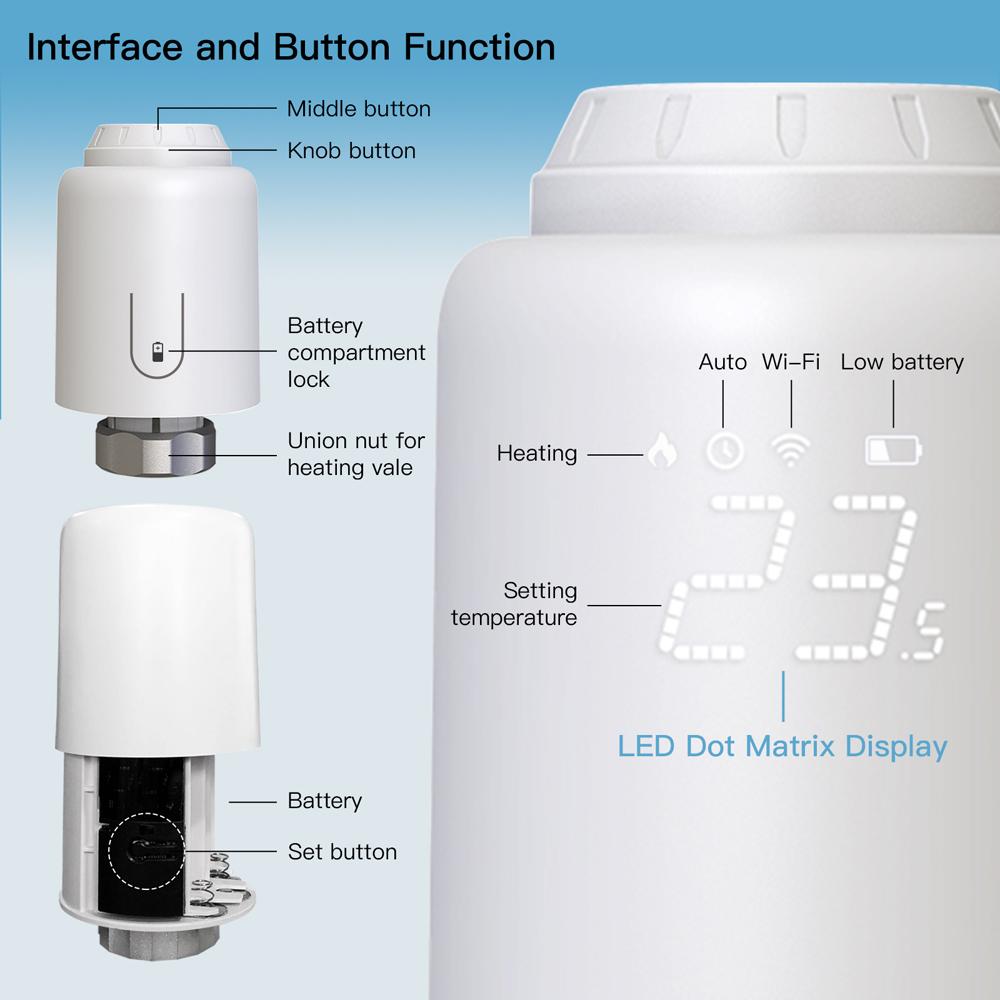 Interface and Button Function

Middle button

Knob button

Battery compartment lock

Union nut for heating vale

Battery

Set button

Auto

Wi-Fi

Low battery

Heating

Setting temperature

23.5

LED Dot Matrix Display