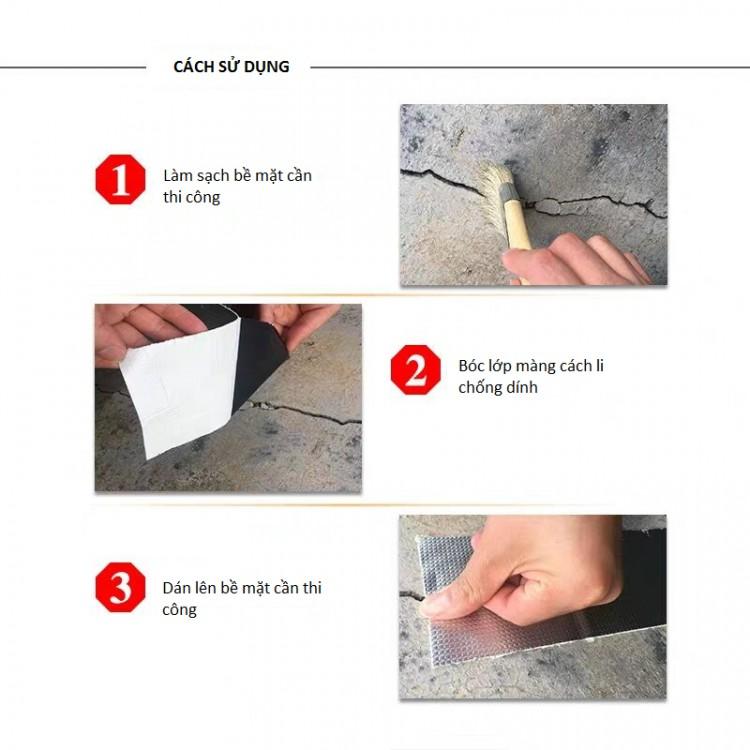 CÁCH SỬ DỤNG

1

Làm sạch bề mặt cần thi công

2

Bóc lớp màng cách li chống dính

3

Dán lên bề mặt cần thi công