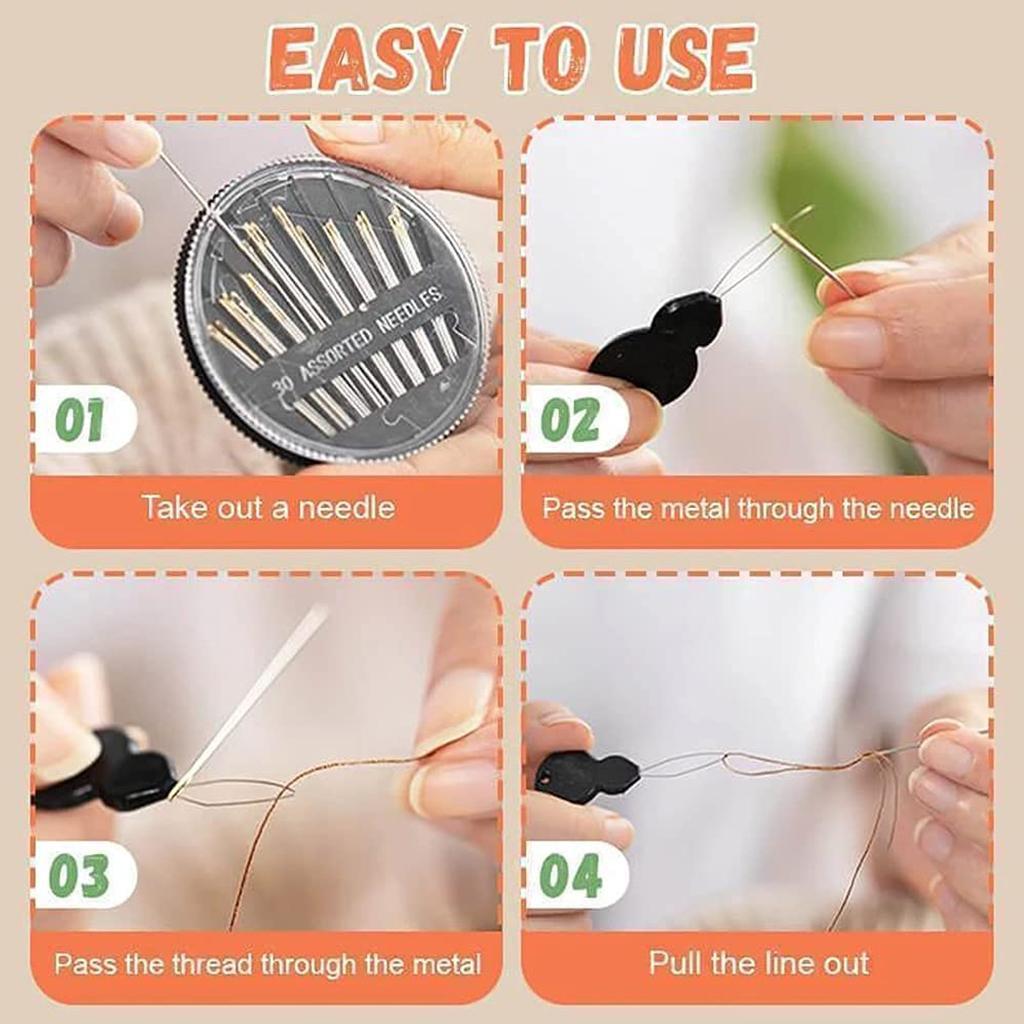 EASY TO USE

30 ASSORTED NEEDLES

01

Take out a needle

02

Pass the metal through the needle

03

Pass the thread through the metal

04

Pull the line out