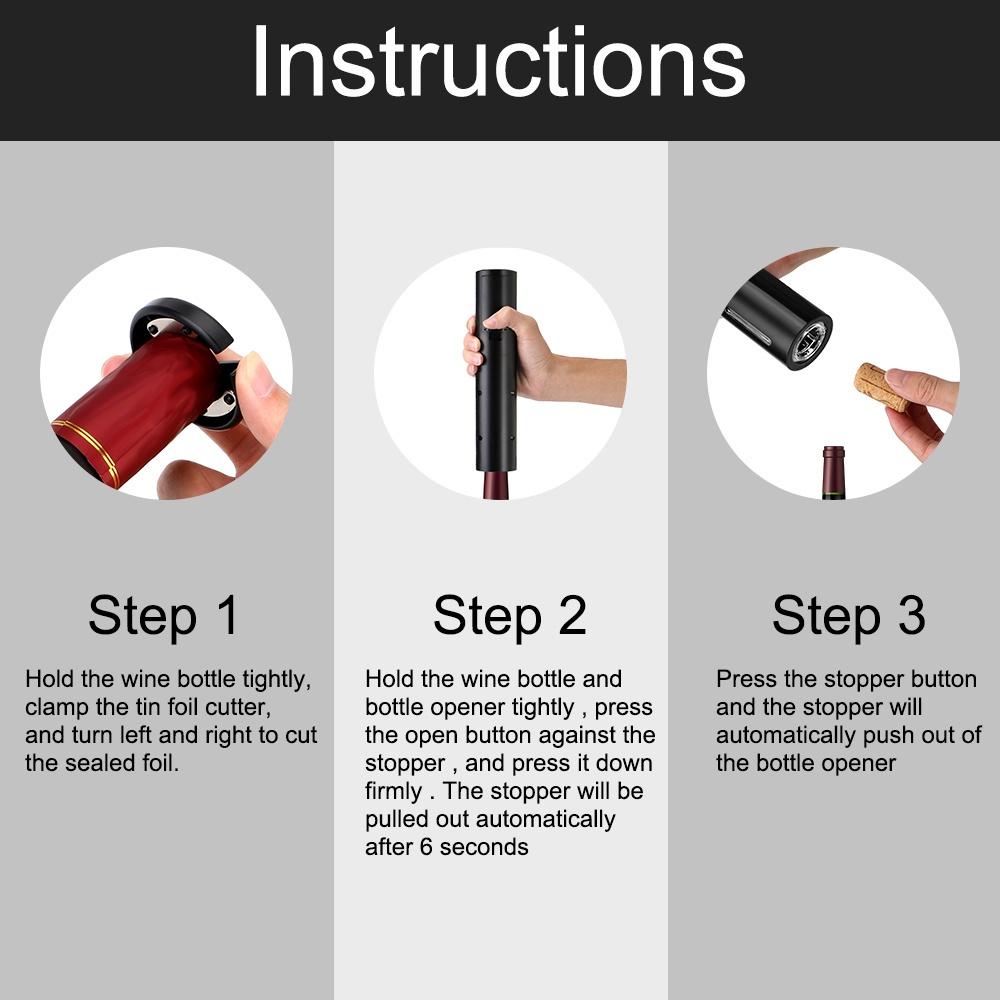 Instructions

Step 1

Hold the wine bottle tightly, clamp the tin foil cutter, and turn left and right to cut the sealed foil.

Step 2

Hold the wine bottle and bottle opener tightly , press the open button against the stopper , and press it down firmly . The stopper will be pulled out automatically after 6 seconds

Step 3

Press the stopper button and the stopper will automatically push out of the bottle opener