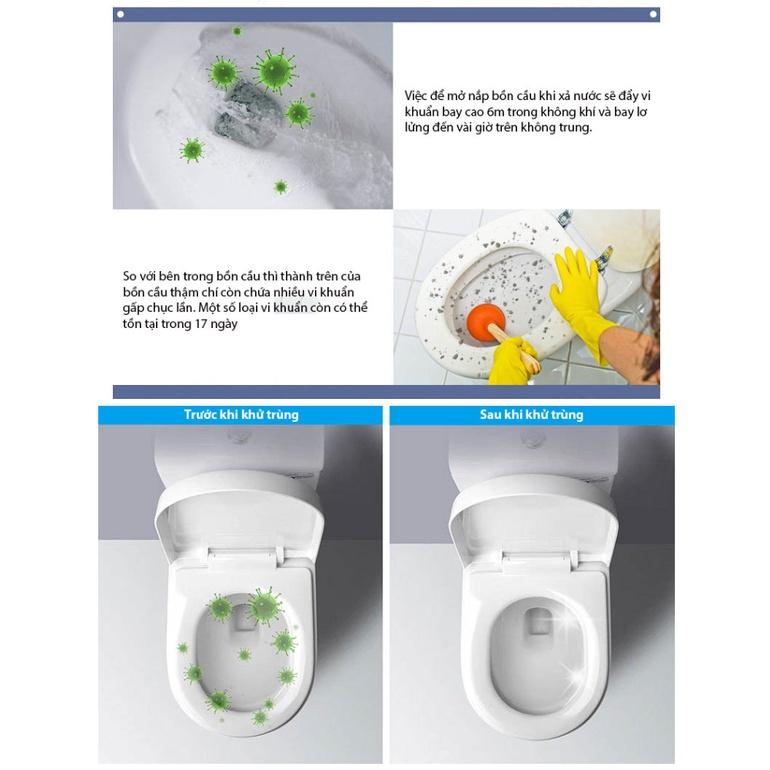 Việc để mở nắp bồn cầu khi xả nước sẽ đẩy vi khuẩn bay cao 6m trong không khí và bay lơ lửng đến vài giờ trên không trung.

So với bên trong bồn cầu thì thành trên của bồn cầu thậm chí còn chứa nhiều vi khuẩn gấp chục lần. Một số loại vi khuẩn còn có thể tồn tại trong 17 ngày

Trước khi khử trùng

Sau khi khử trùng