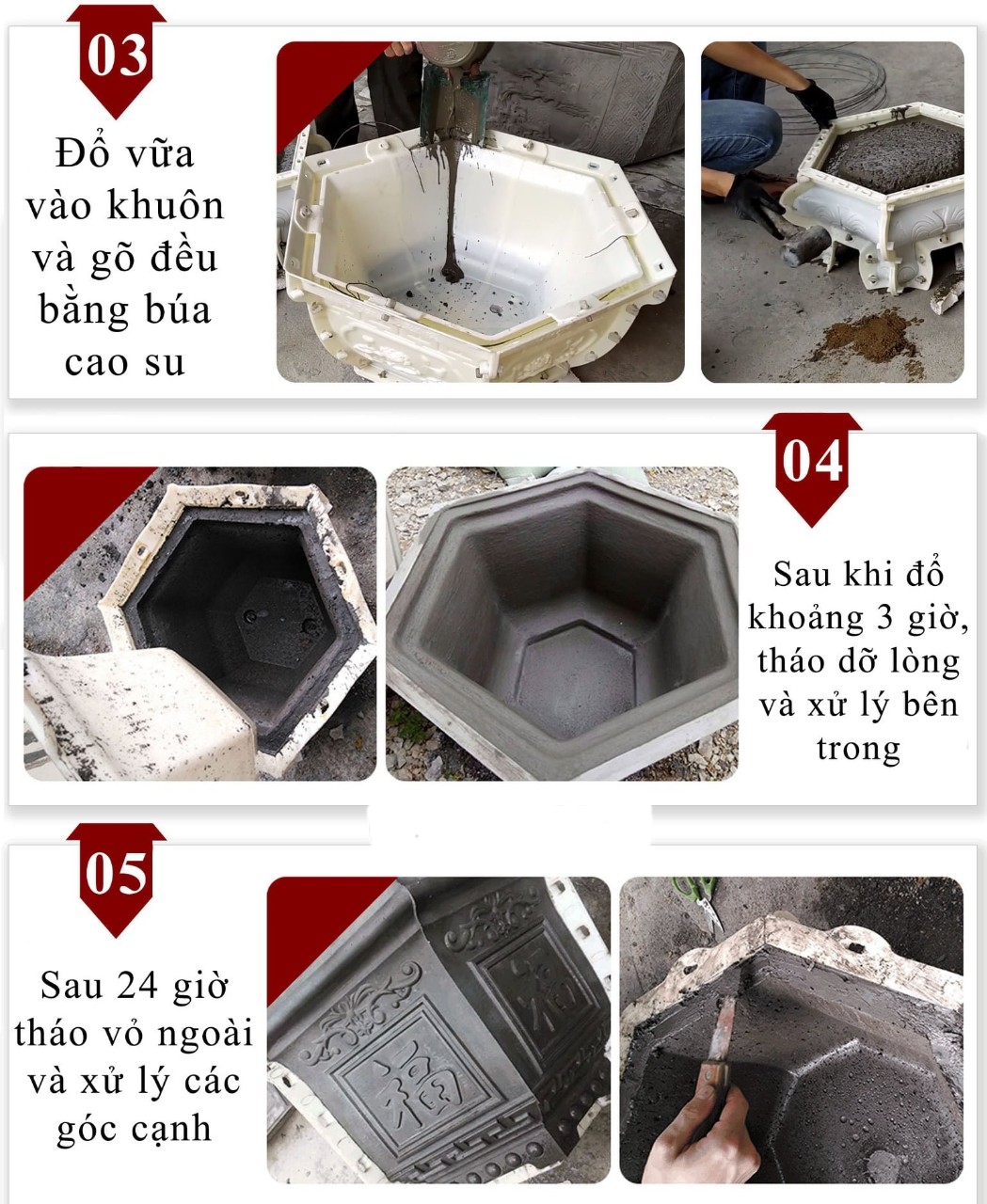 03

Đổ vữa vào khuôn và gõ đều bằng búa cao su

04

Sau khi đổ khoảng 3 giờ, tháo dỡ lòng và xử lý bên trong

05

Sau 24 giờ tháo vỏ ngoài và xử lý các góc cạnh

福

福