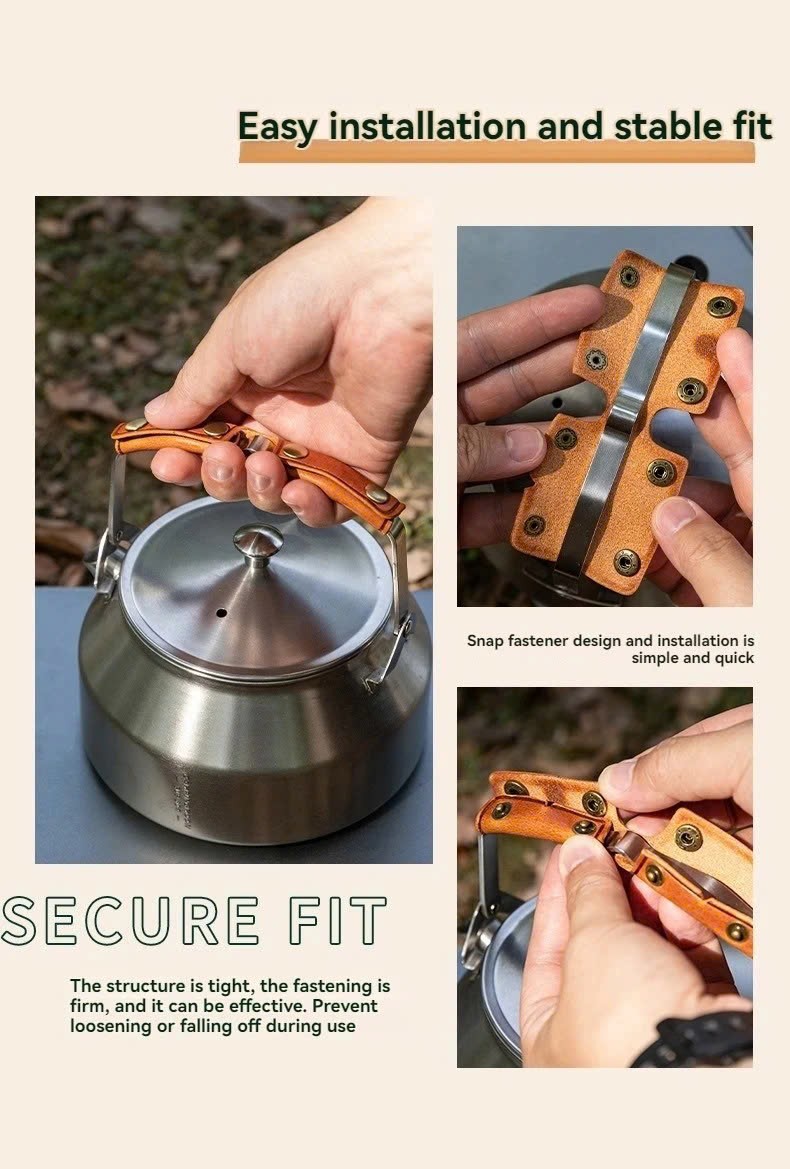 Easy installation and stable fit

Snap fastener design and installation is simple and quick

SECURE FIT

The structure is tight, the fastening is firm, and it can be effective. Prevent loosening or falling off during use