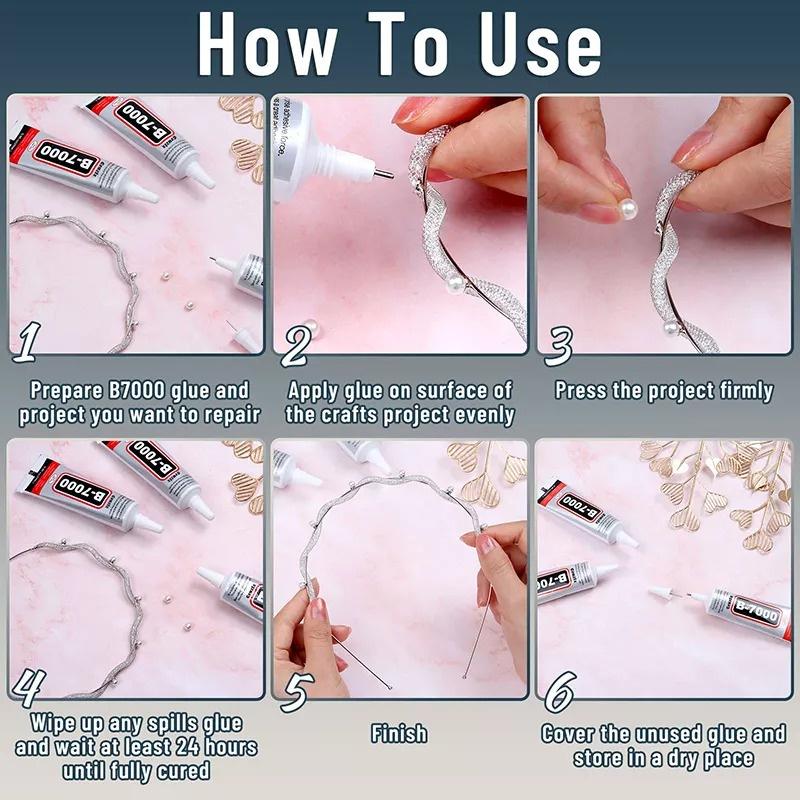 How To Use

B-7000

B-7000

1

Prepare B7000 glue and project you want to repair

2

Apply glue on surface of the crafts project evenly

3

Press the project firmly

B-7000

B-7000

4

Wipe up any spills glue and wait at least 24 hours until fully cured

5

Finish

B-7000

B-7000

B-7000

6

Cover the unused glue and store in a dry place