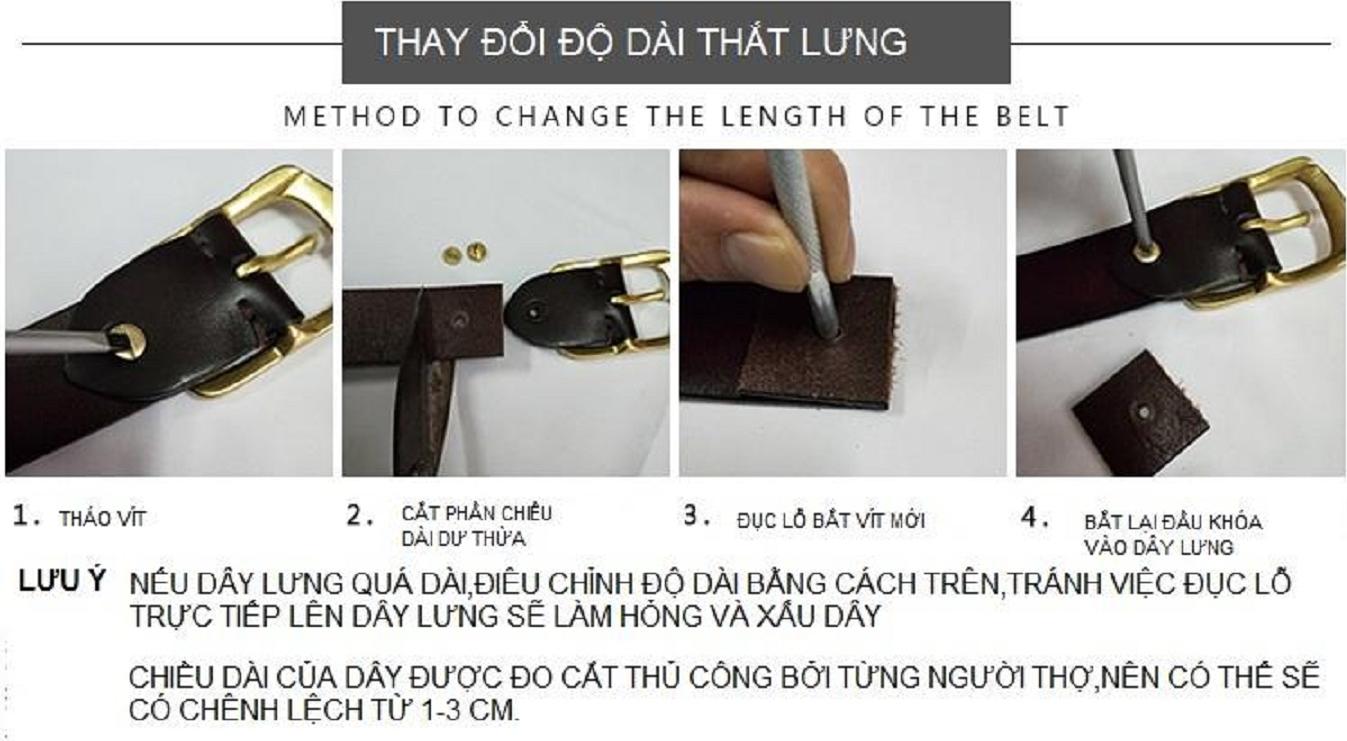 THAY ĐỔI ĐỘ DÀI THẮT LƯNG

METHOD TO CHANGE THE LENGTH OF THE BELT

1. THÁO VÍT

2. CẮT PHẦN CHIỀU DÀI DƯ THỪA

3. ĐỤC LỖ BẮT VÍT MỚI

4. BẮT LẠI ĐẦU KHÓA VÀO DÂY LƯNG

LƯU Ý NẾU DÂY LƯNG QUÁ DÀI,ĐIỀU CHỈNH ĐỘ DÀI BẰNG CÁCH TRÊN,TRÁNH VIỆC ĐỤC LỖ TRỰC TIẾP LÊN DÂY LƯNG SẼ LÀM HỎNG VÀ XẤU DÂY

CHIỀU DÀI CỦA DÂY ĐƯỢC ĐO CẮT THỦ CÔNG BỞI TỪNG NGƯỜI THỢ,NÊN CÓ THỂ SẼ CÓ CHÊNH LỆCH TỪ 1-3 CM.