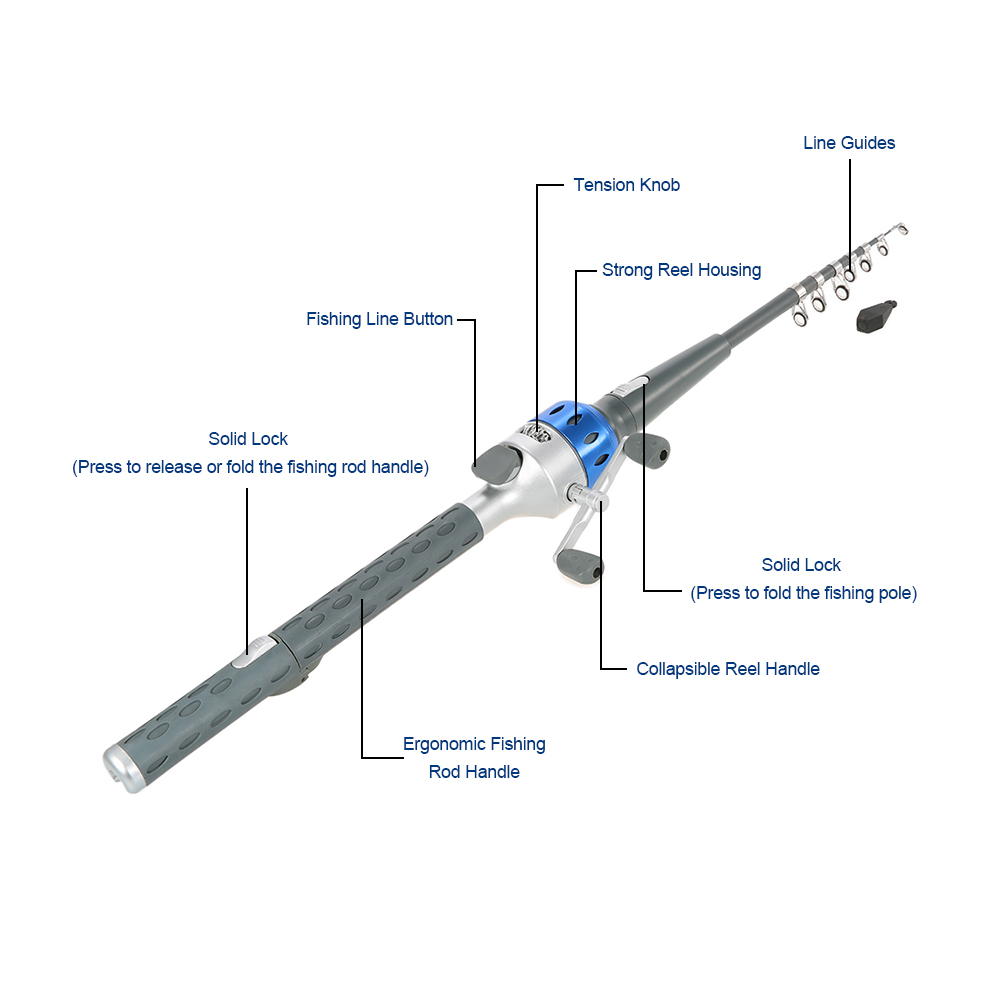 Line Guides

Tension Knob

Strong Reel Housing

Fishing Line Button

Solid Lock
(Press to release or fold the fishing rod handle)

Solid Lock
(Press to fold the fishing pole)

Collapsible Reel Handle

Ergonomic Fishing
Rod Handle