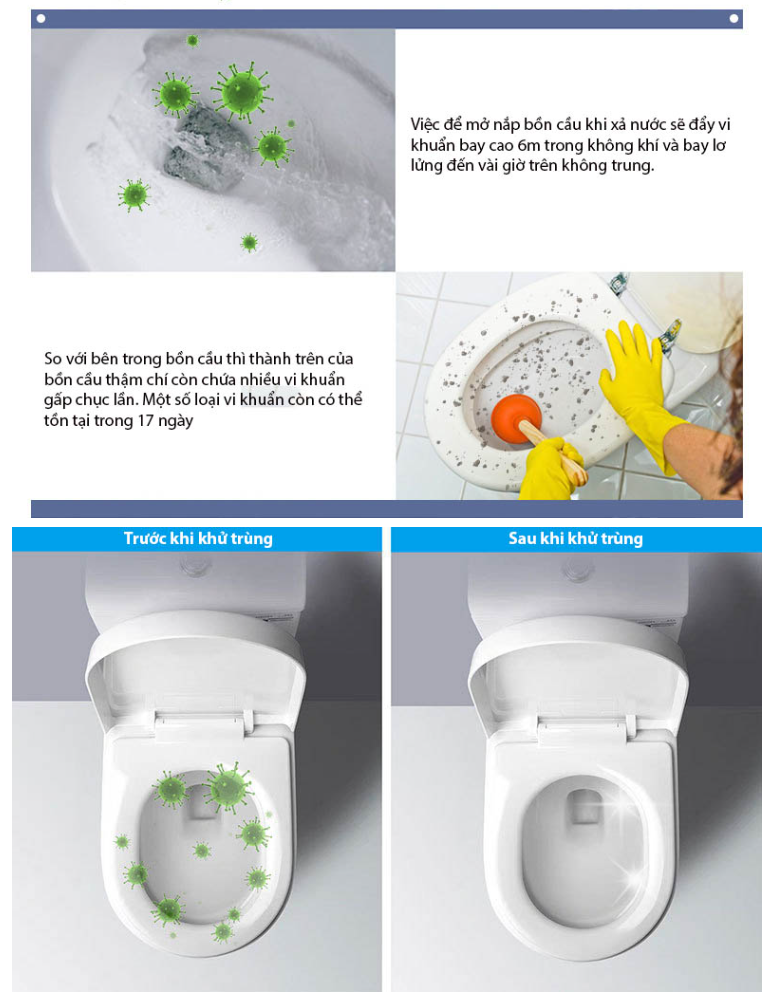 Việc để mở nắp bồn cầu khi xả nước sẽ đẩy vi khuẩn bay cao 6m trong không khí và bay lơ lửng đến vài giờ trên không trung.

So với bên trong bồn cầu thì thành trên của bồn cầu thậm chí còn chứa nhiều vi khuẩn gấp chục lần. Một số loại vi khuẩn còn có thể tồn tại trong 17 ngày

Trước khi khử trùng

Sau khi khử trùng