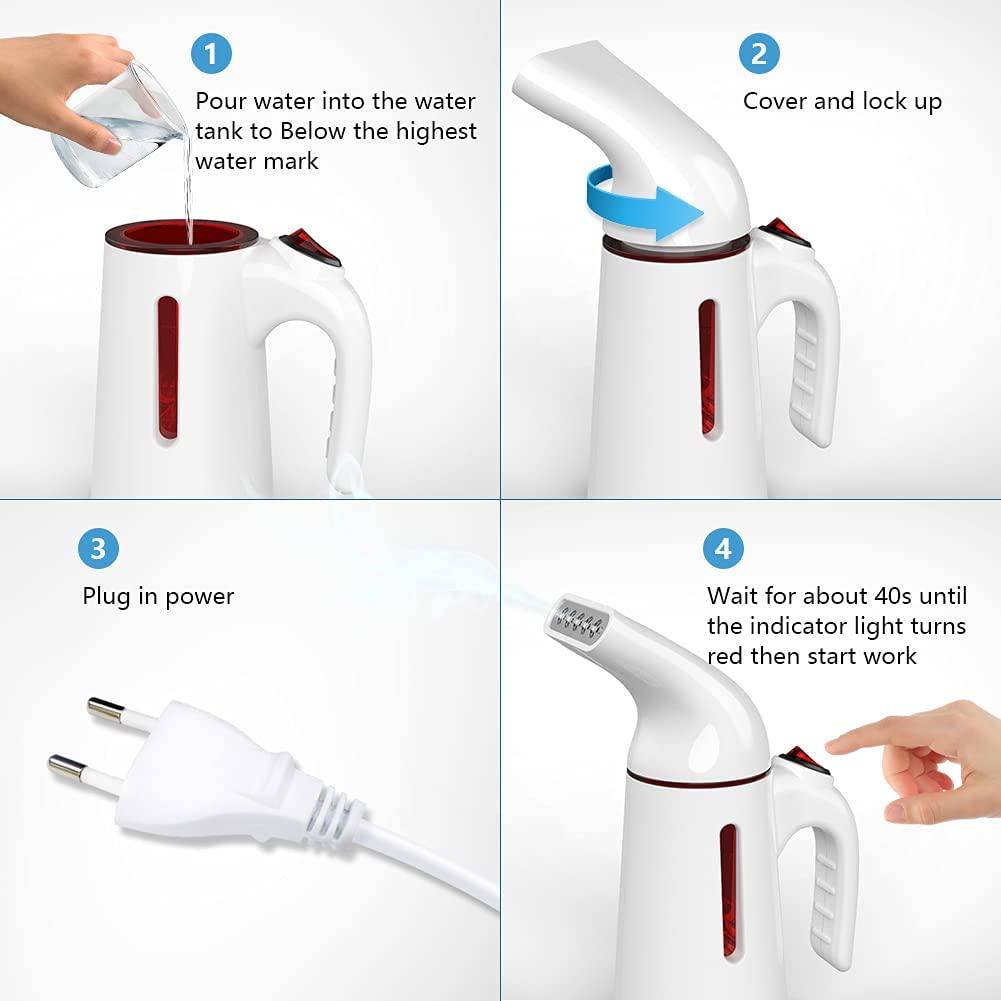 1
Pour water into the water tank to Below the highest water mark

2
Cover and lock up

3
Plug in power

4
Wait for about 40s until the indicator light turns red then start work