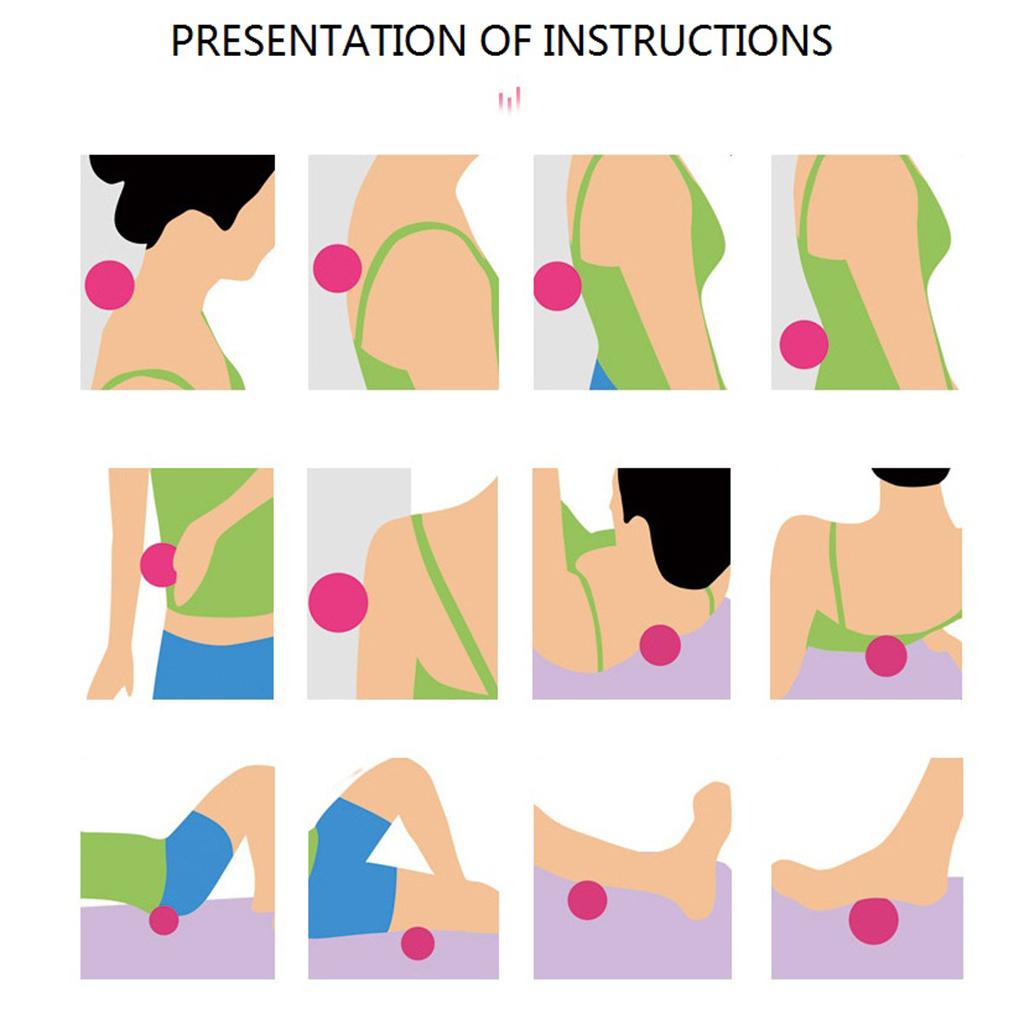 PRESENTATION OF INSTRUCTIONS