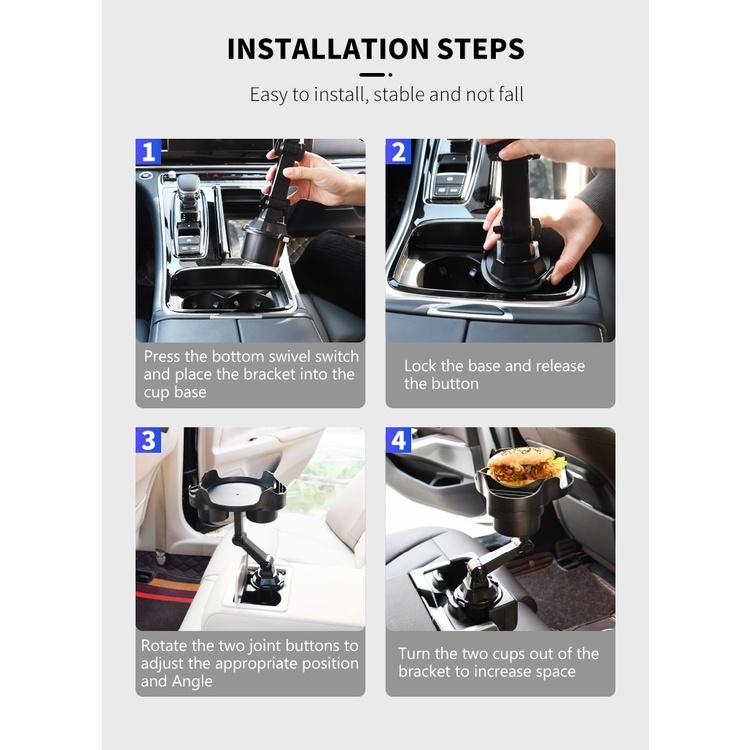 INSTALLATION STEPS

Easy to install, stable and not fall

1

Press the bottom swivel switch and place the bracket into the cup base

2

Lock the base and release the button

3

Rotate the two joint buttons to adjust the appropriate position and Angle

4

Turn the two cups out of the bracket to increase space