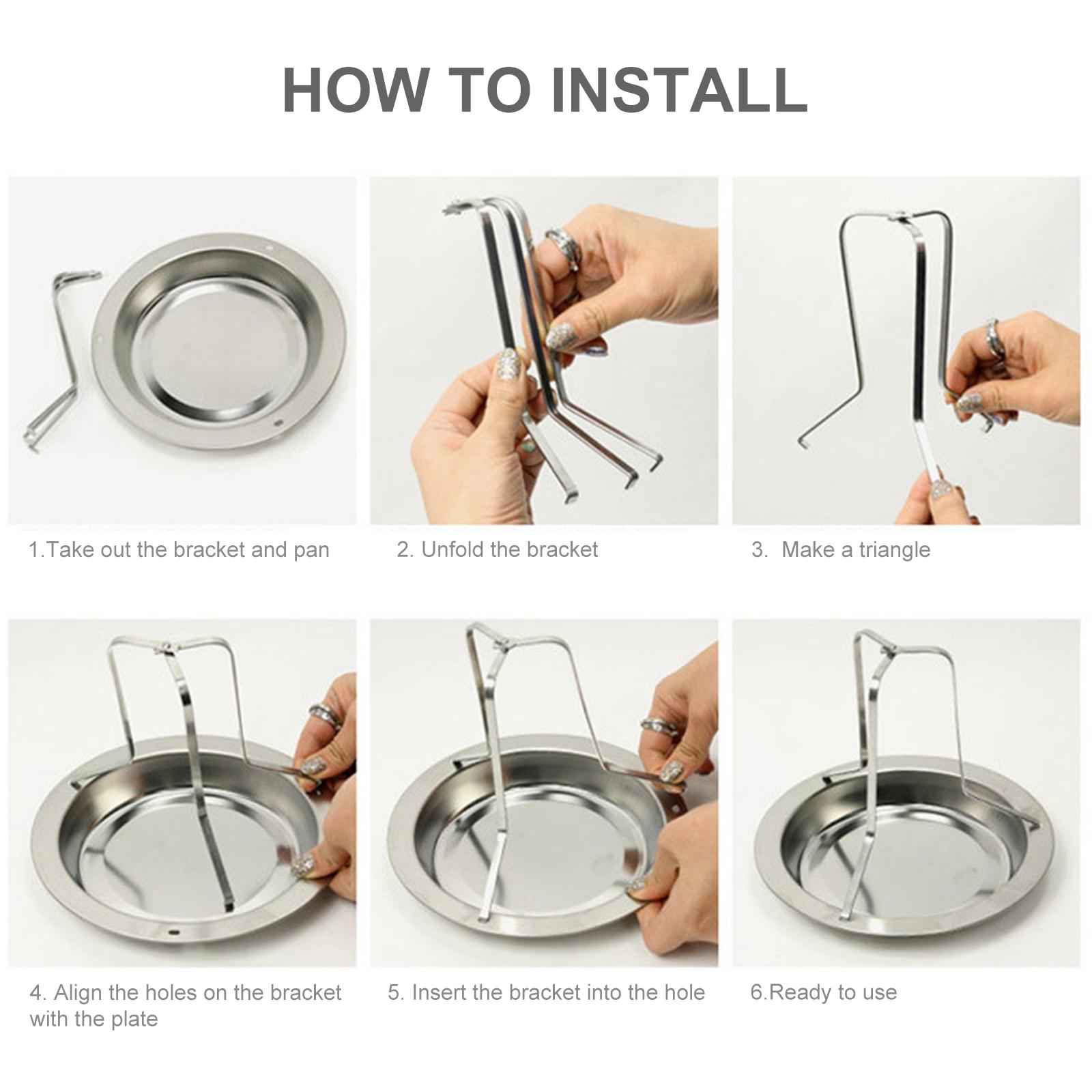 HOW TO INSTALL

1.Take out the bracket and pan

2. Unfold the bracket

3. Make a triangle

4. Align the holes on the bracket with the plate

5. Insert the bracket into the hole

6.Ready to use