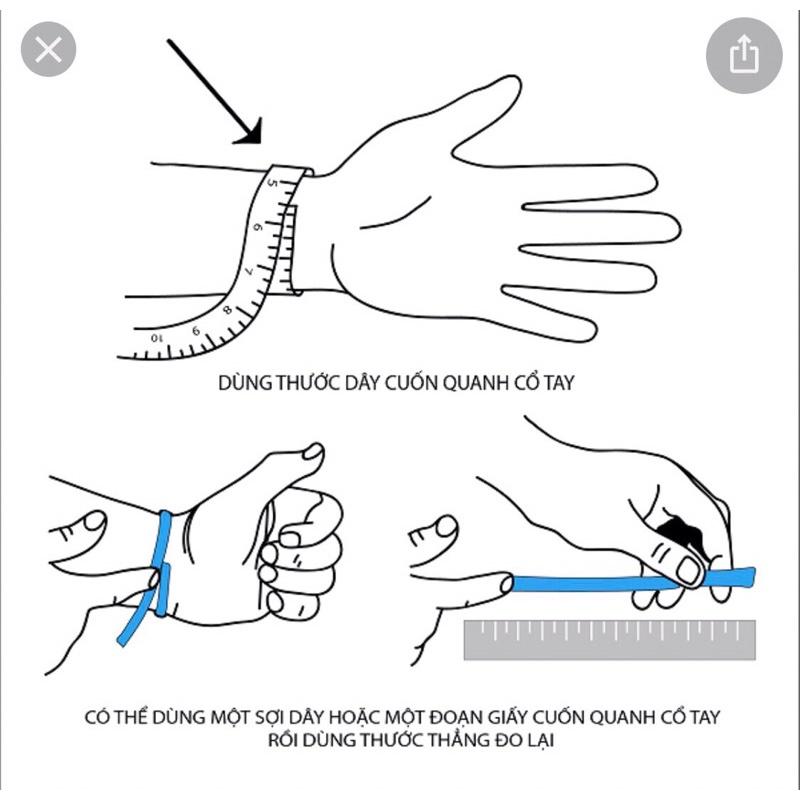 5
6
7
8
9
10

DÙNG THƯỚC DÂY CUỐN QUANH CỔ TAY

CÓ THỂ DÙNG MỘT SỢI DÂY HOẶC MỘT ĐOẠN GIẤY CUỐN QUANH CỔ TAY RỒI DÙNG THƯỚC THẲNG ĐO LẠI