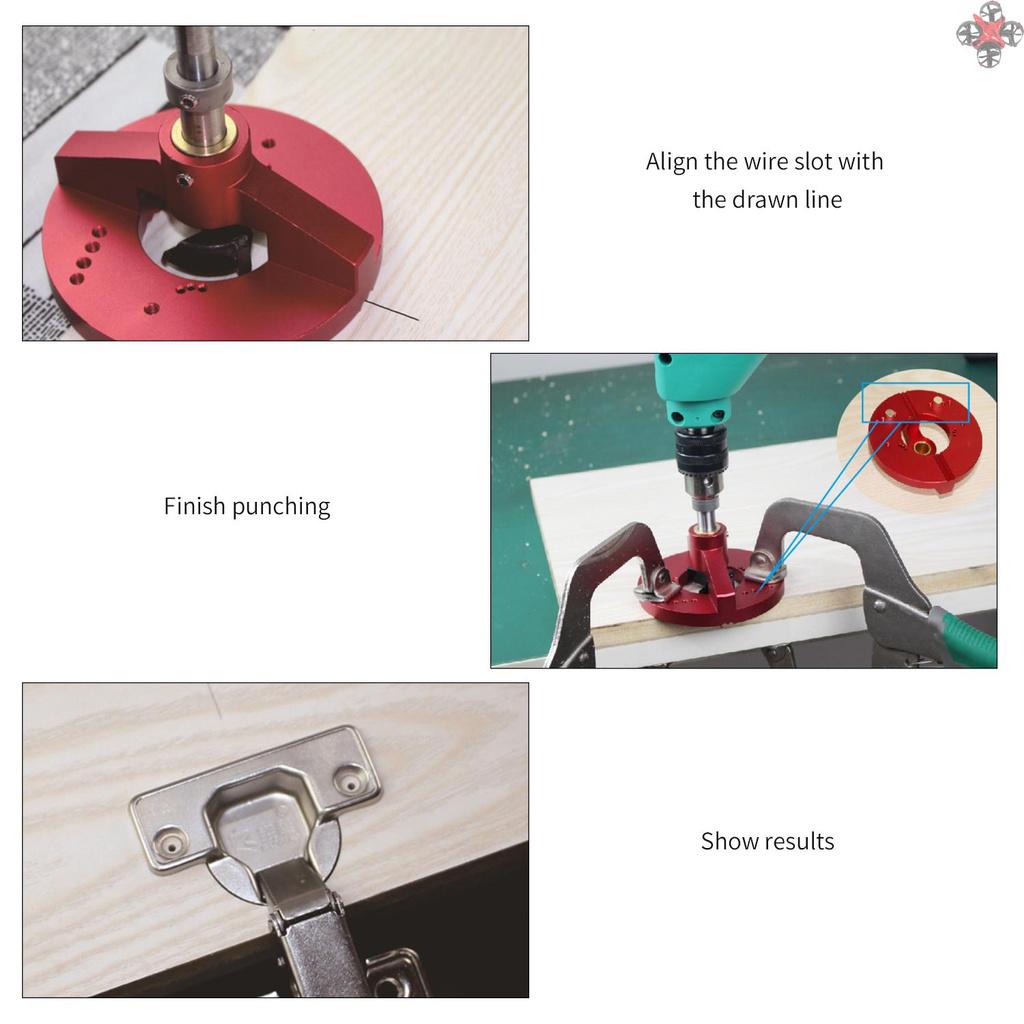 Align the wire slot with the drawn line

Finish punching

Show results