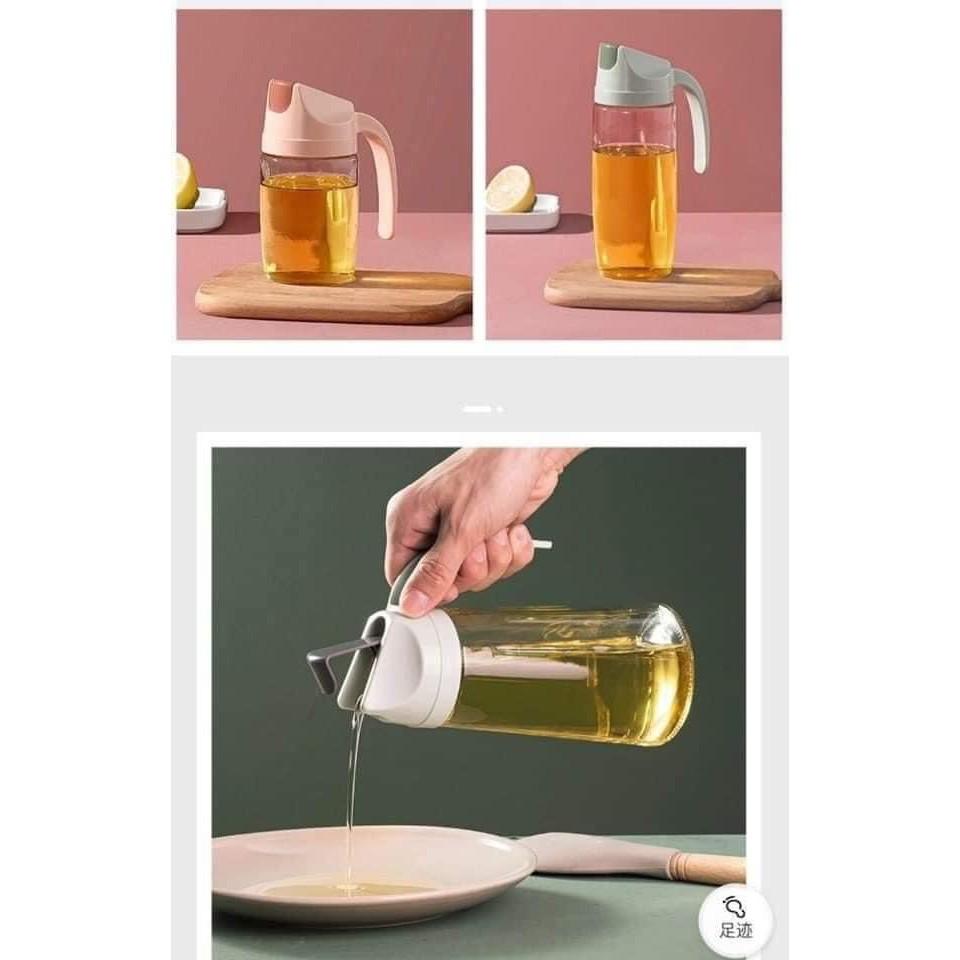 足迹