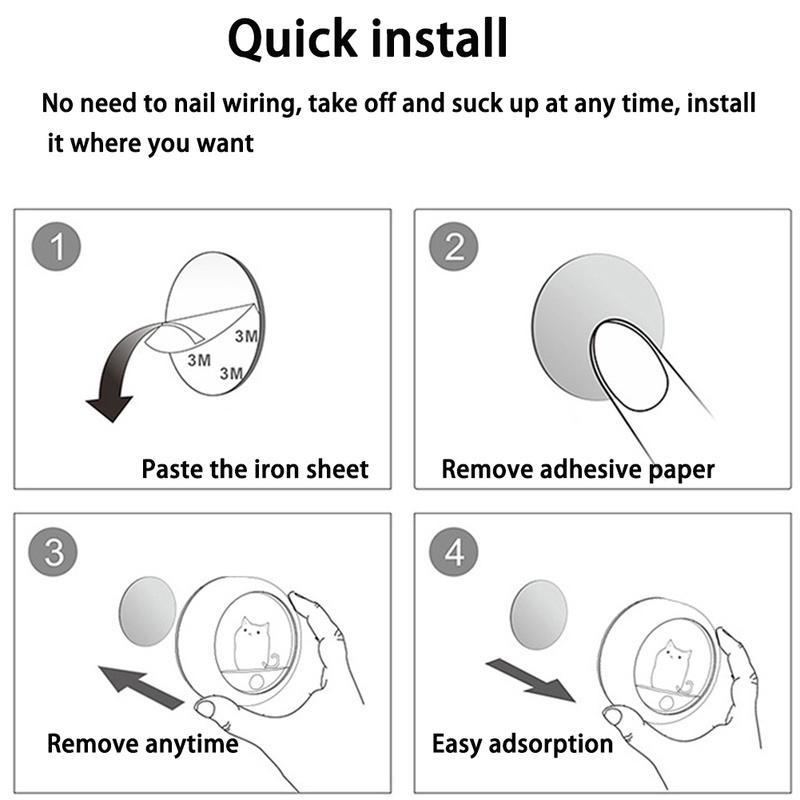 Quick install

No need to nail wiring, take off and suck up at any time, install it where you want

1

3M
3M
3M

Paste the iron sheet

2

Remove adhesive paper

3

Remove anytime

4

Easy adsorption