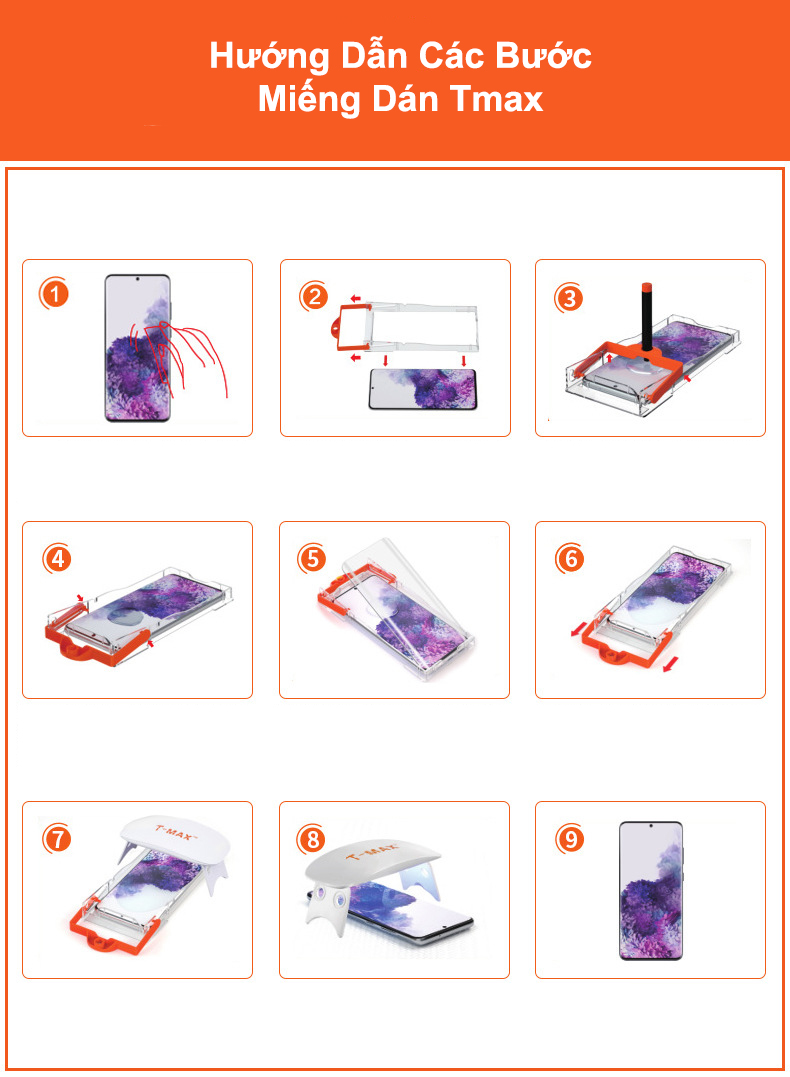 Hướng Dẫn Các Bước
Miếng Dán Tmax

1

2

3

4

5

6

7
T-MAX

8
T-MAX

9