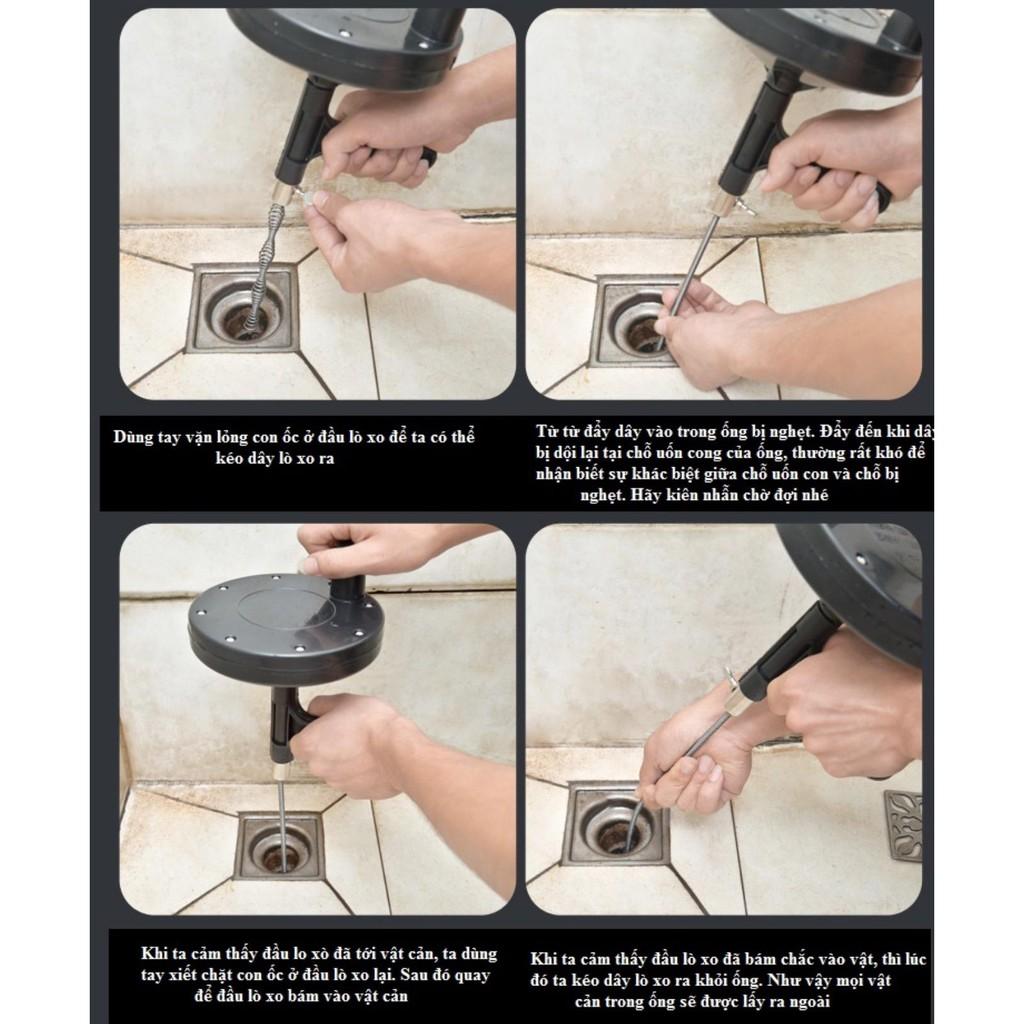 Dùng tay vặn lỏng con ốc ở đầu lò xo để ta có thể kéo dây lò xo ra

Từ từ đẩy dây vào trong ống bị nghẹt. Đẩy đến khi dây bị dội lại tại chỗ uốn cong của ống, thường rất khó để nhận biết sự khác biệt giữa chỗ uốn con và chỗ bị nghẹt. Hãy kiên nhẫn chờ đợi nhé

Khi ta cảm thấy đầu lo xò đã tới vật cản, ta dùng tay xiết chặt con ốc ở đầu lò xo lại. Sau đó quay để đầu lò xo bám vào vật cản

Khi ta cảm thấy đầu lò xo đã bám chắc vào vật, thì lúc đó ta kéo dây lò xo ra khỏi ống. Như vậy mọi vật cản trong ống sẽ được lấy ra ngoài