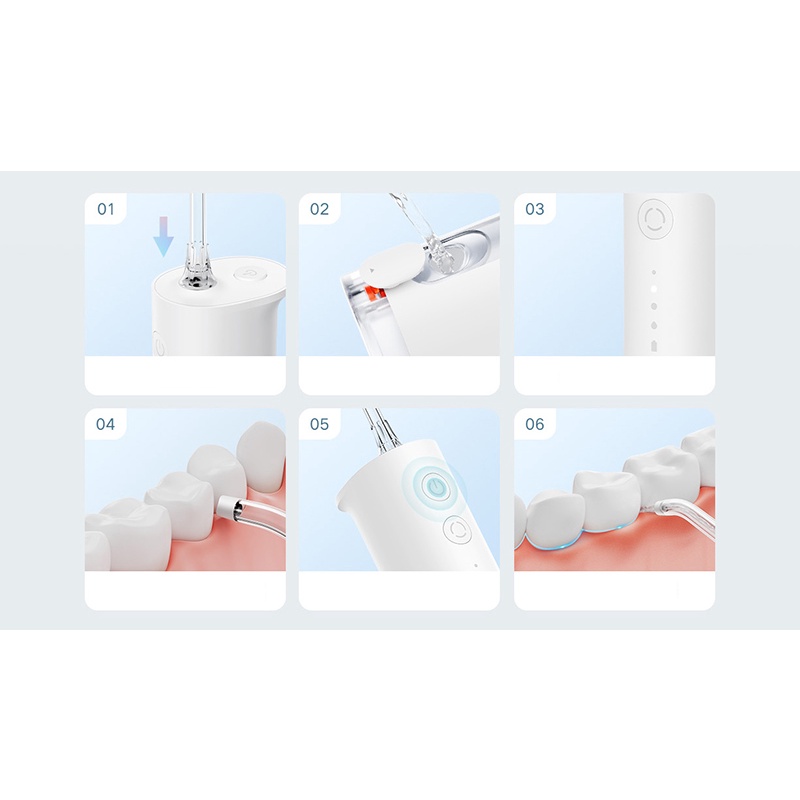 01

02

03

04

05

06