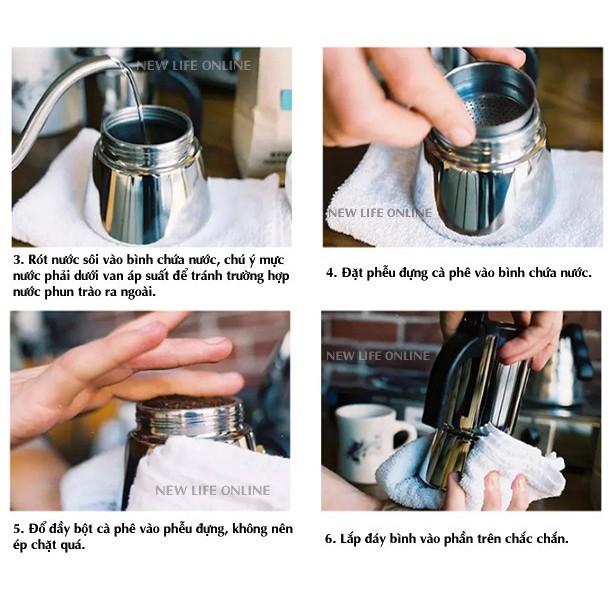 NEW LIFE ONLINE

3. Rót nước sôi vào bình chứa nước, chú ý mực nước phải dưới van áp suất để tránh trường hợp nước phun trào ra ngoài.

NEW LIFE ONLINE

4. Đặt phễu đựng cà phê vào bình chứa nước.

NEW LIFE ONLINE

5. Đổ đầy bột cà phê vào phễu đựng, không nên ép chặt quá.

NEW LIFE ONLINE

6. Lắp đáy bình vào phần trên chắc chắn.