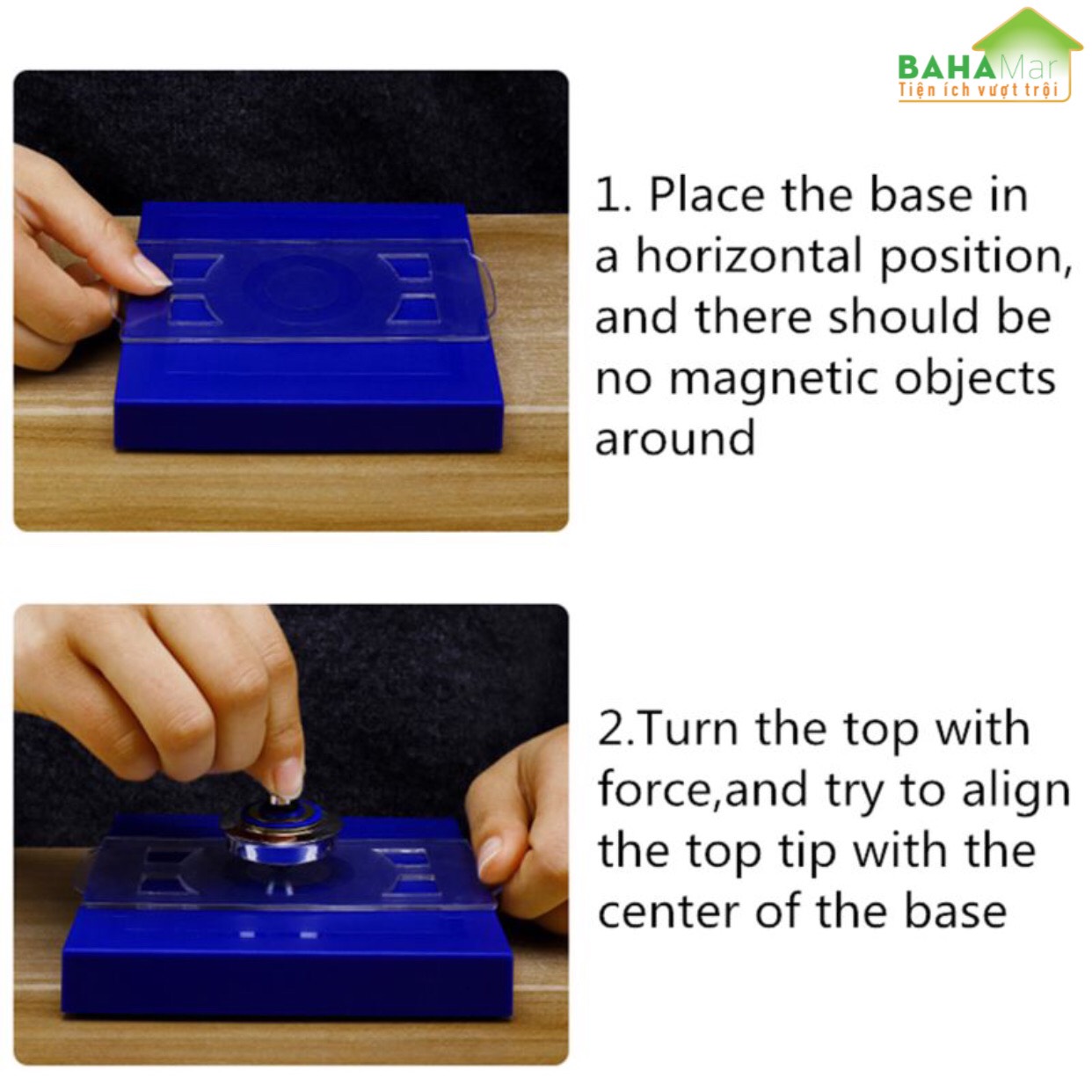 BAHAMar
Tiện ích vượt trội

1. Place the base in a horizontal position, and there should be no magnetic objects around

2.Turn the top with force,and try to align the top tip with the center of the base