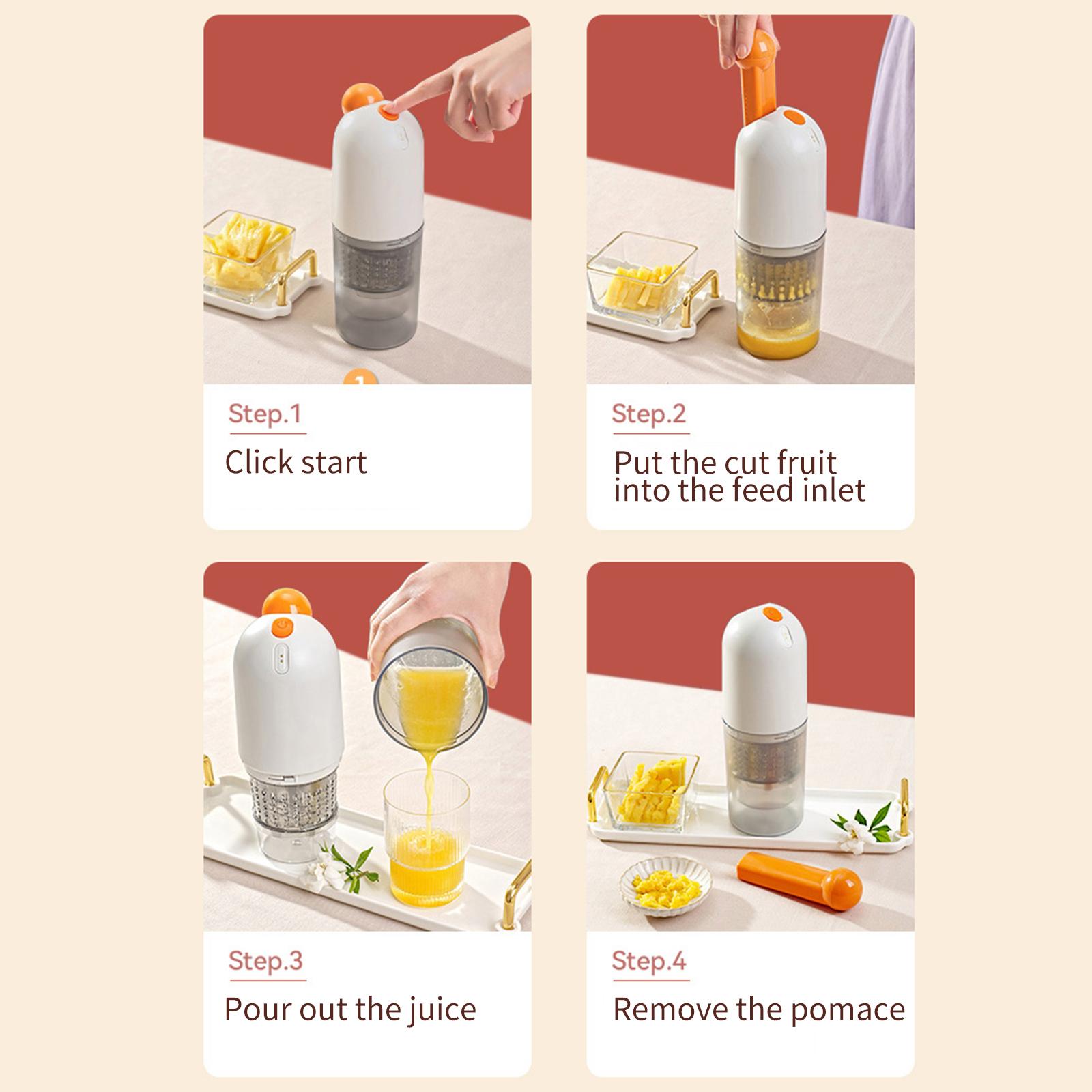 Step.1
Click start

Step.2
Put the cut fruit into the feed inlet

Step.3
Pour out the juice

Step.4
Remove the pomace