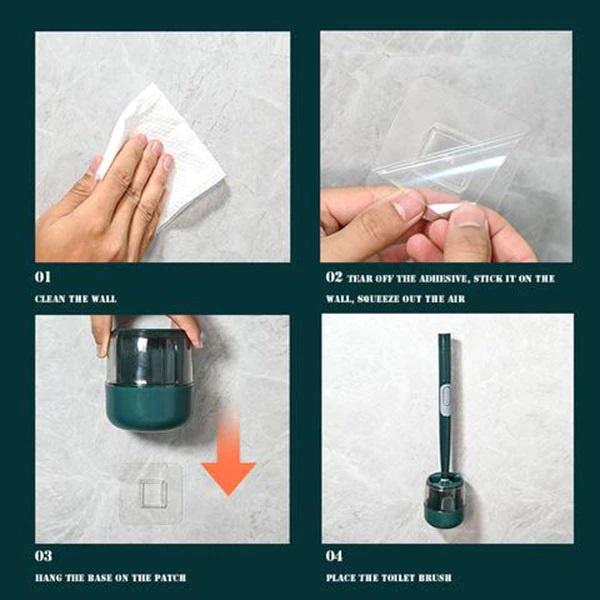 01
CLEAN THE WALL

02 TEAR OFF THE ADHESIVE, STICK IT ON THE WALL, SQUEEZE OUT THE AIR

03
HANG THE BASE ON THE PATCH

04
PLACE THE TOILET BRUSH