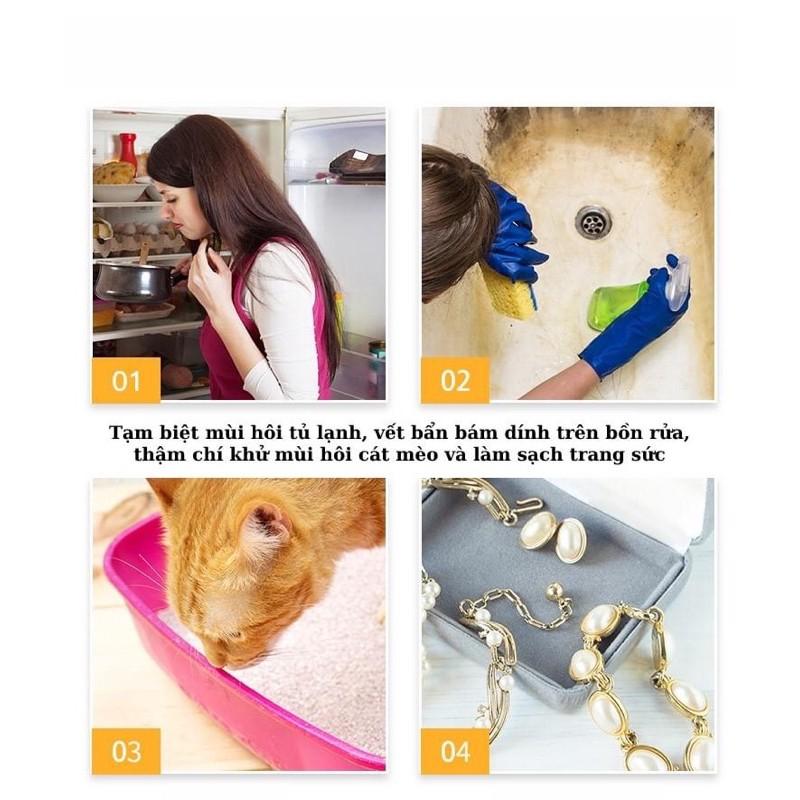 01

02

Tạm biệt mùi hôi tủ lạnh, vết bẩn bám dính trên bồn rửa, thậm chí khử mùi hôi cát mèo và làm sạch trang sức

03

04