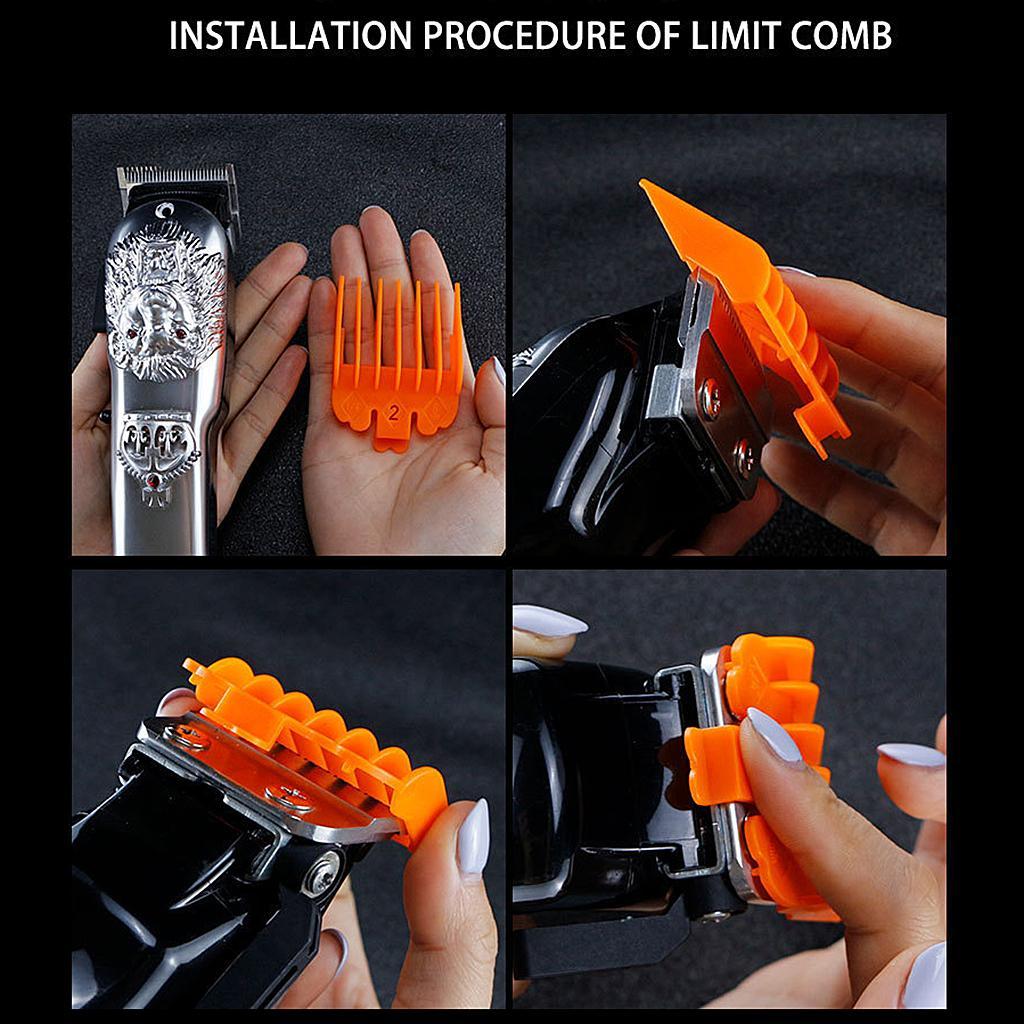 INSTALLATION PROCEDURE OF LIMIT COMB

2