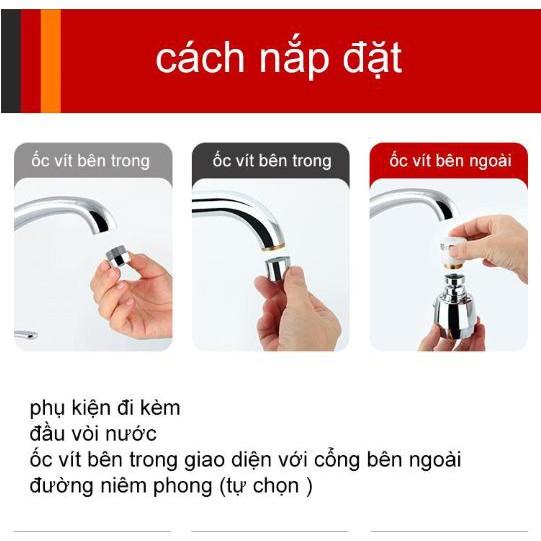 cách nắp đặt

ốc vít bên trong

ốc vít bên trong

ốc vít bên ngoài

phụ kiện đi kèm
đầu vòi nước
ốc vít bên trong giao diện với cổng bên ngoài
đường niêm phong (tự chọn )