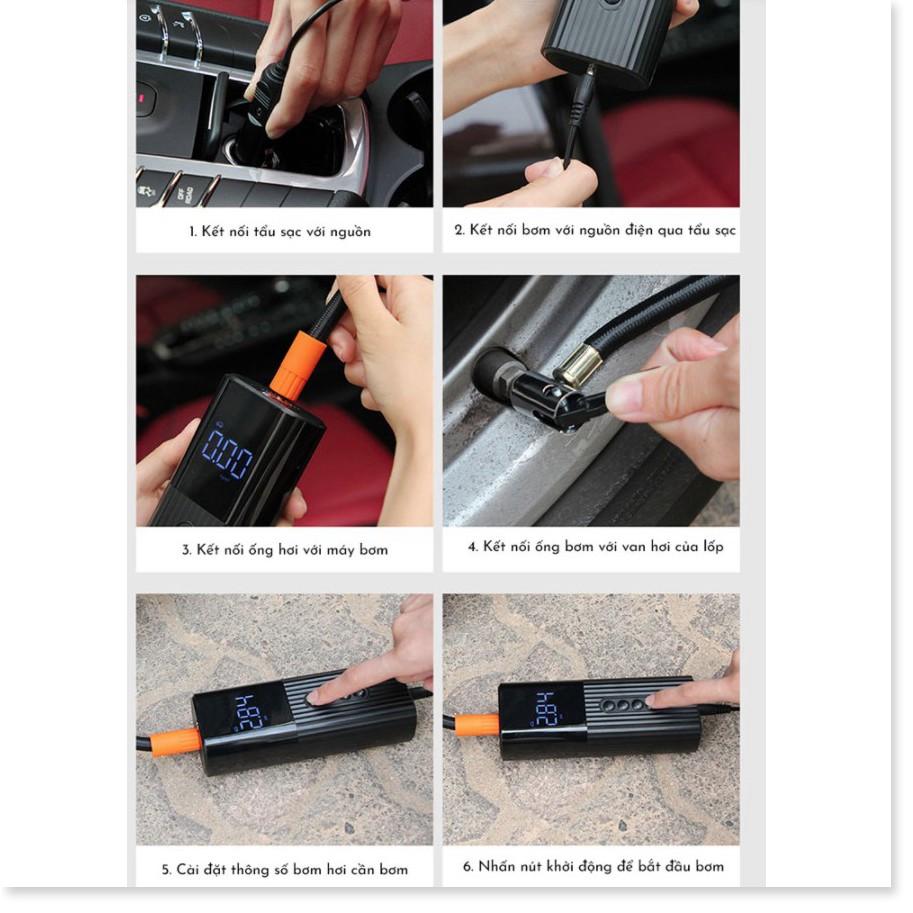 OFF ROAD

1. Kết nối tẩu sạc với nguồn

2. Kết nối bơm với nguồn điện qua tẩu sạc

0.00

3. Kết nối ống hơi với máy bơm

4. Kết nối ống bơm với van hơi của lốp

28.4

5. Cài đặt thông số bơm hơi cần bơm

28.4

6. Nhấn nút khởi động để bắt đầu bơm