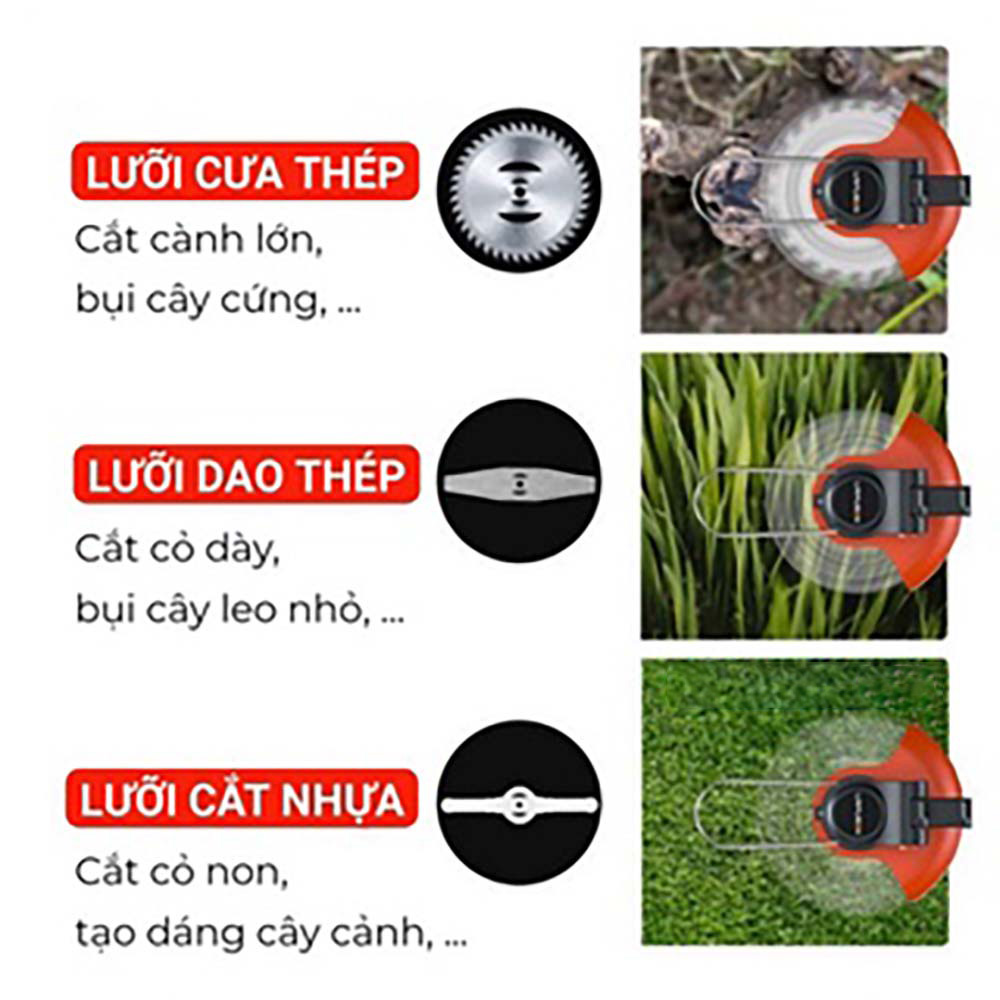 LƯỠI CƯA THÉP
Cắt cành lớn, bụi cây cứng, ...

LƯỠI DAO THÉP
Cắt cỏ dày, bụi cây leo nhỏ, ...

LƯỠI CẮT NHỰA
Cắt cỏ non, tạo dáng cây cảnh, ...