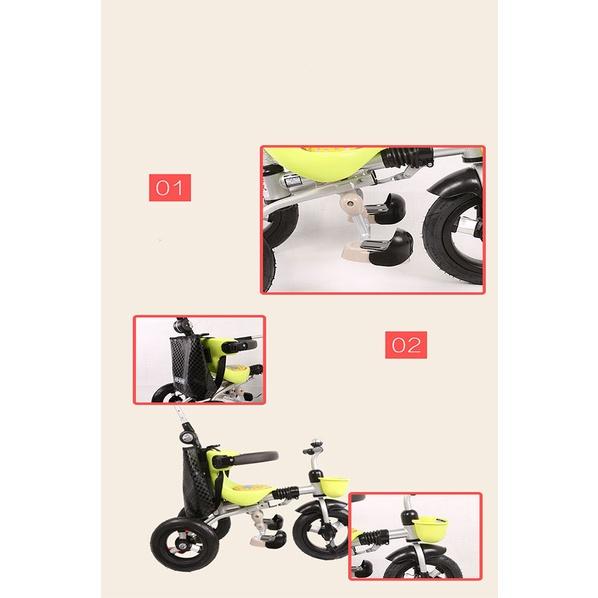 01

02