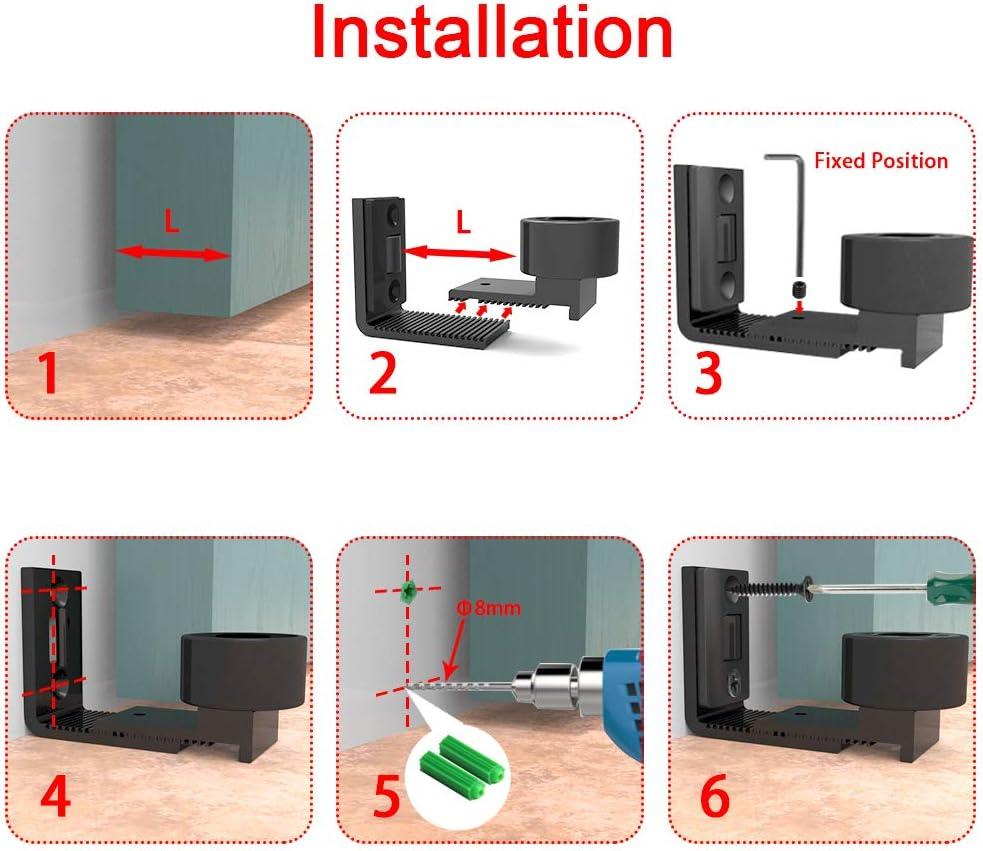 Installation

L

1

L

2

Fixed Position

3

4

Φ8mm

5

6